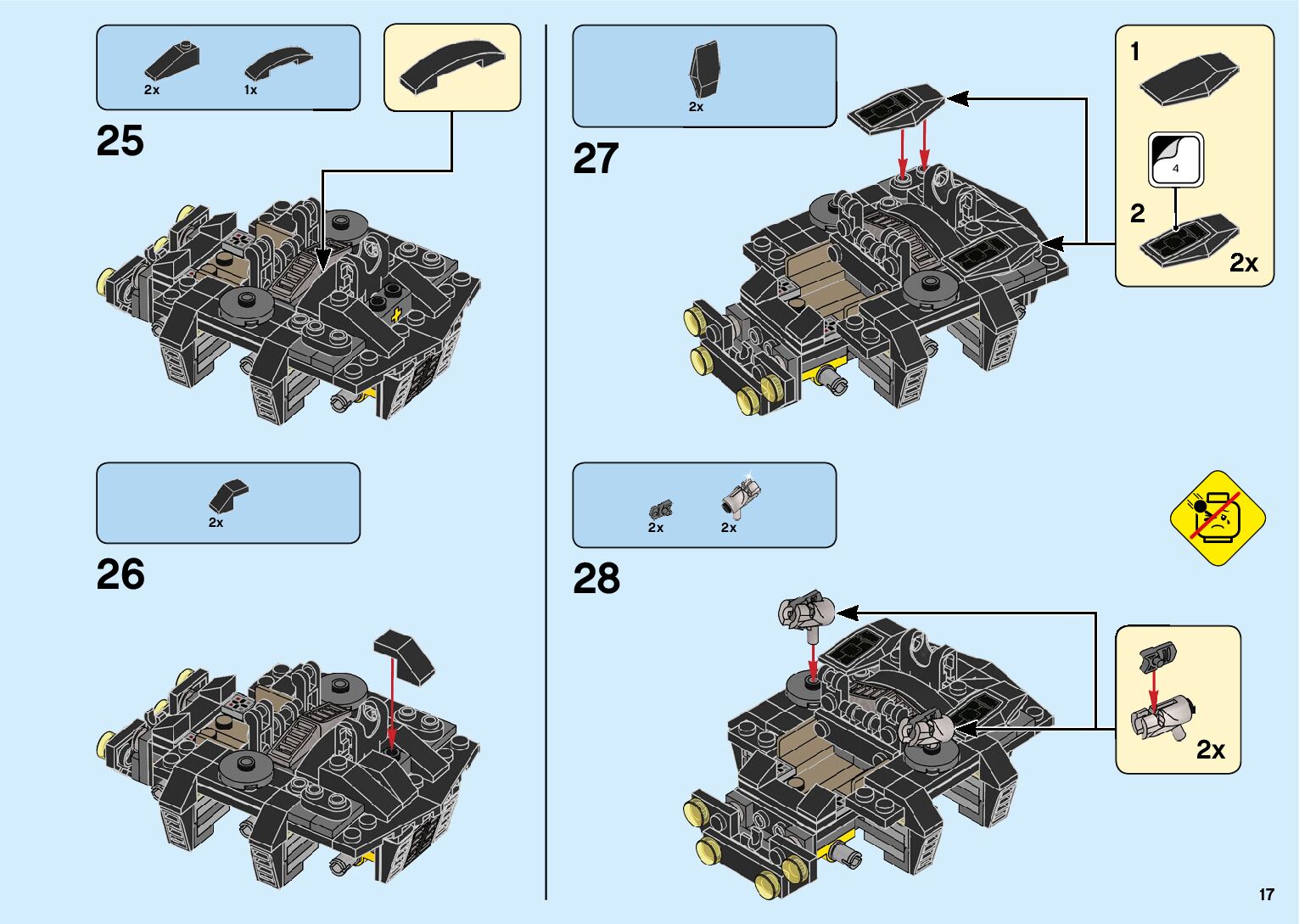 2x
1x

25

2x

26

2x

27

1

4

2

2x

2x
2x

28

2x

17