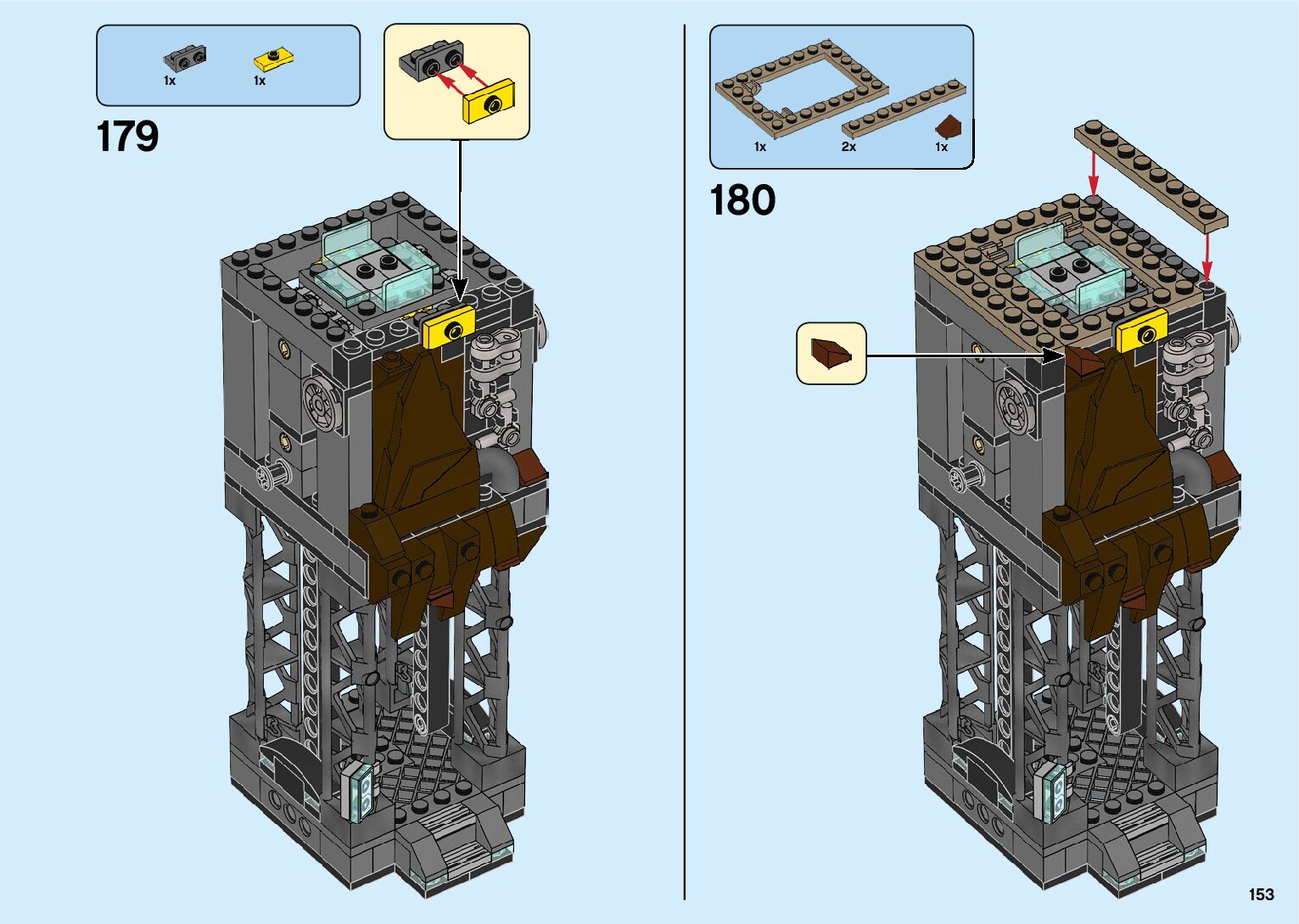 1x 1x

179

1x 2x 1x

180

153