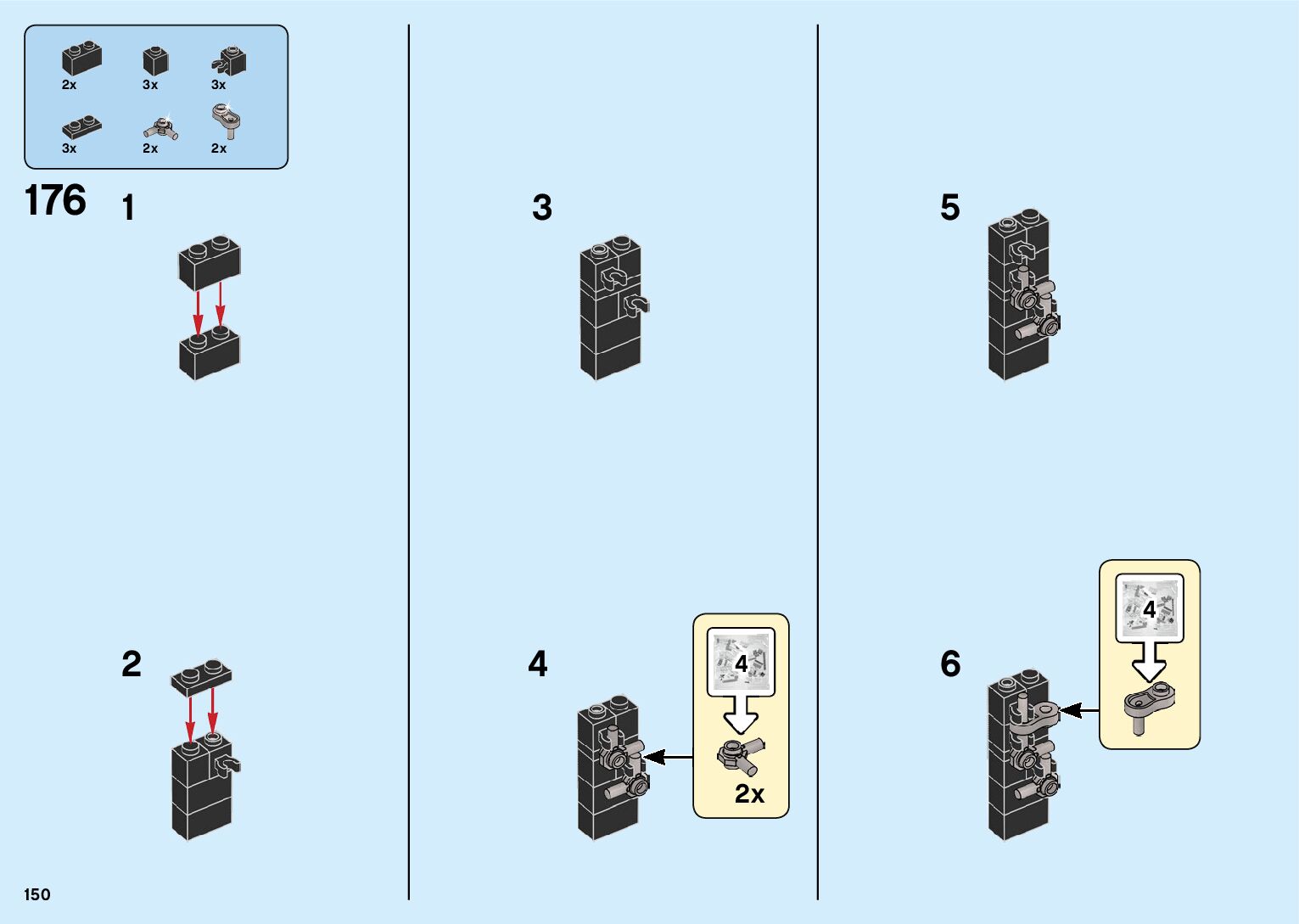 2x 3x 3x
3x 2x 2x

176

1

2

3

4

4

2x

5

6

4

150