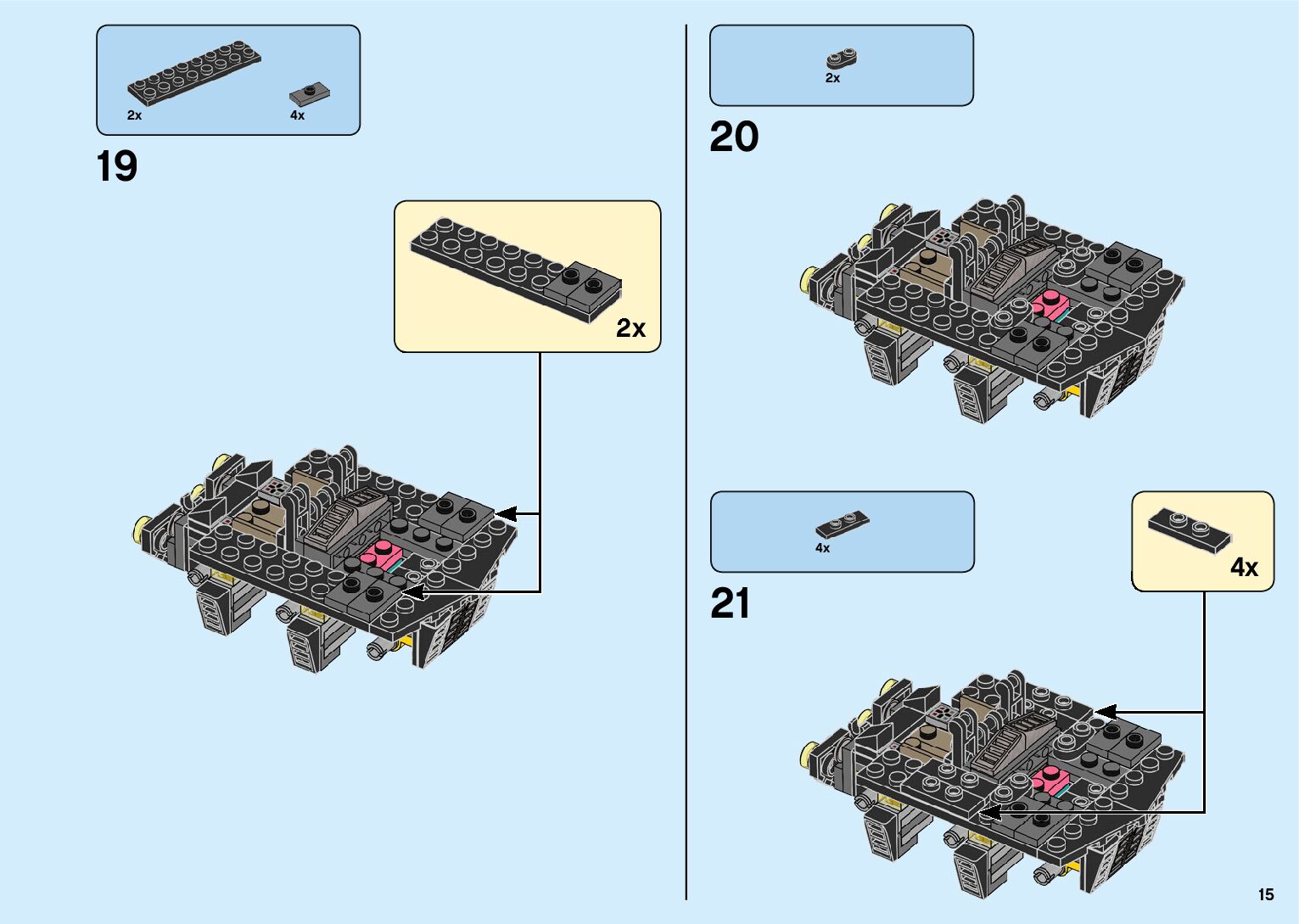 2x
4x

19

2x

2x

20

4x

21

4x

15