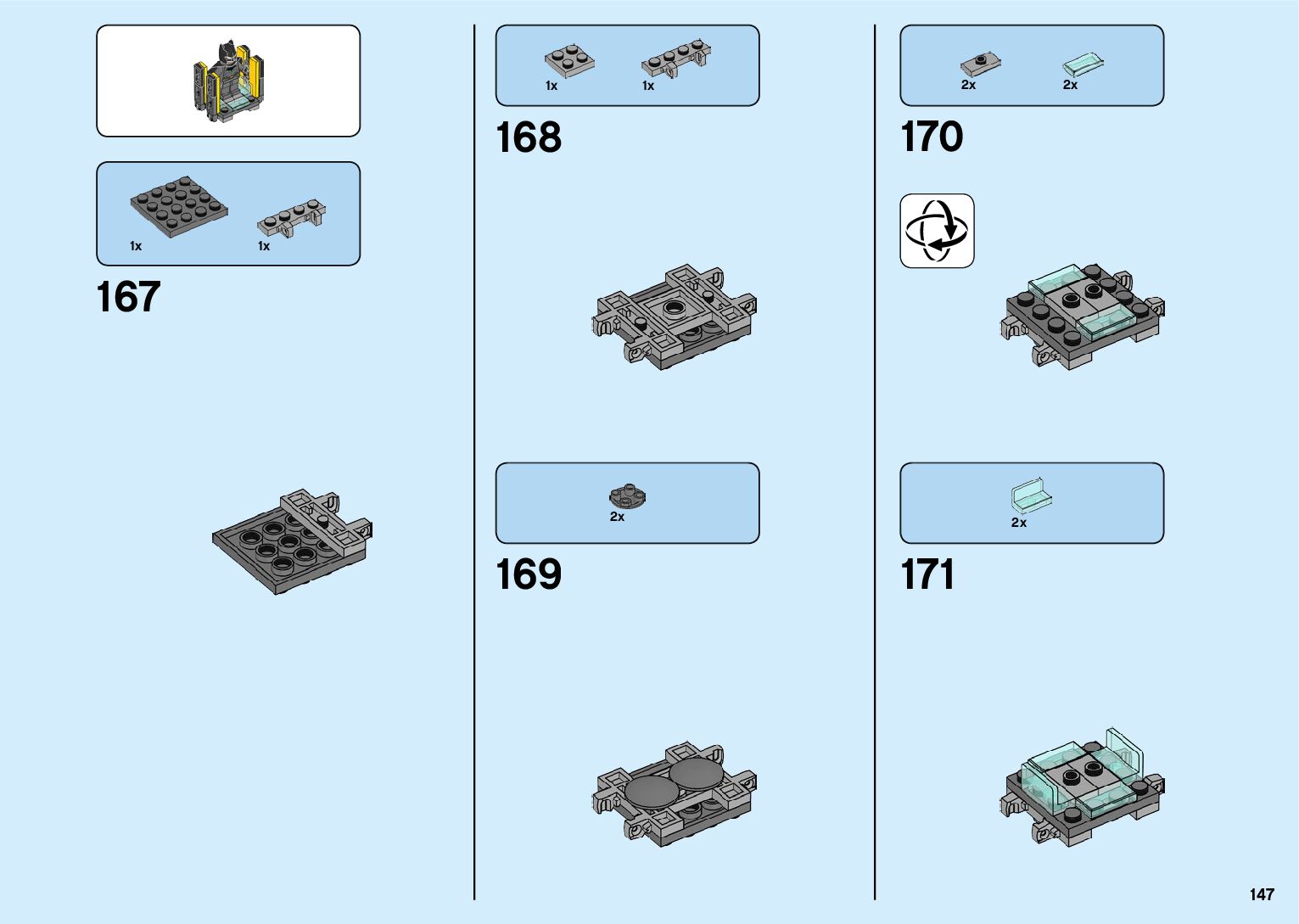 1x 1x

167

1x 1x

168

2x

169

2x 2x

170

2x

171

147