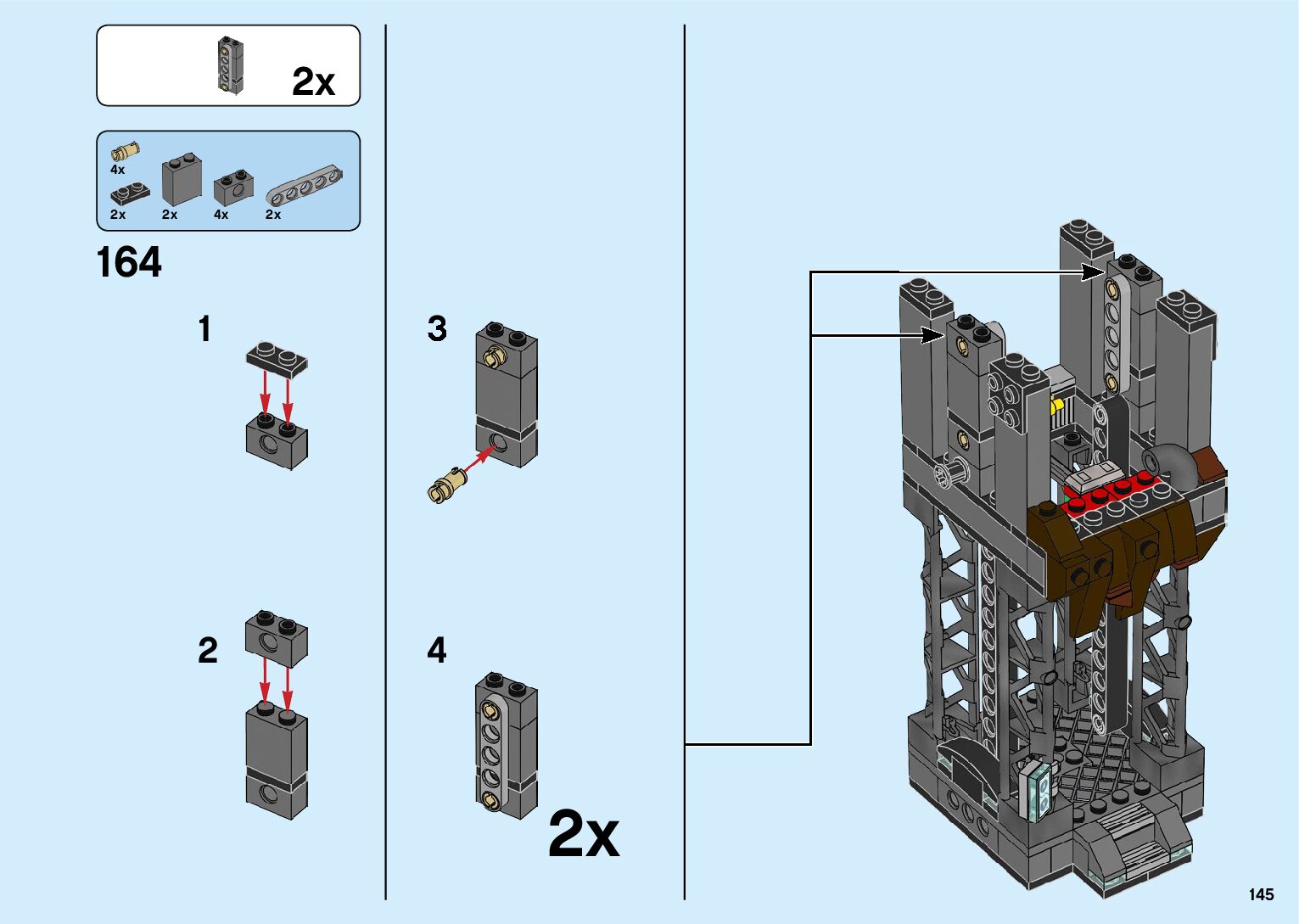 2x

4x
2x
2x
4x
2x

164

1

2

3

4

2x

145