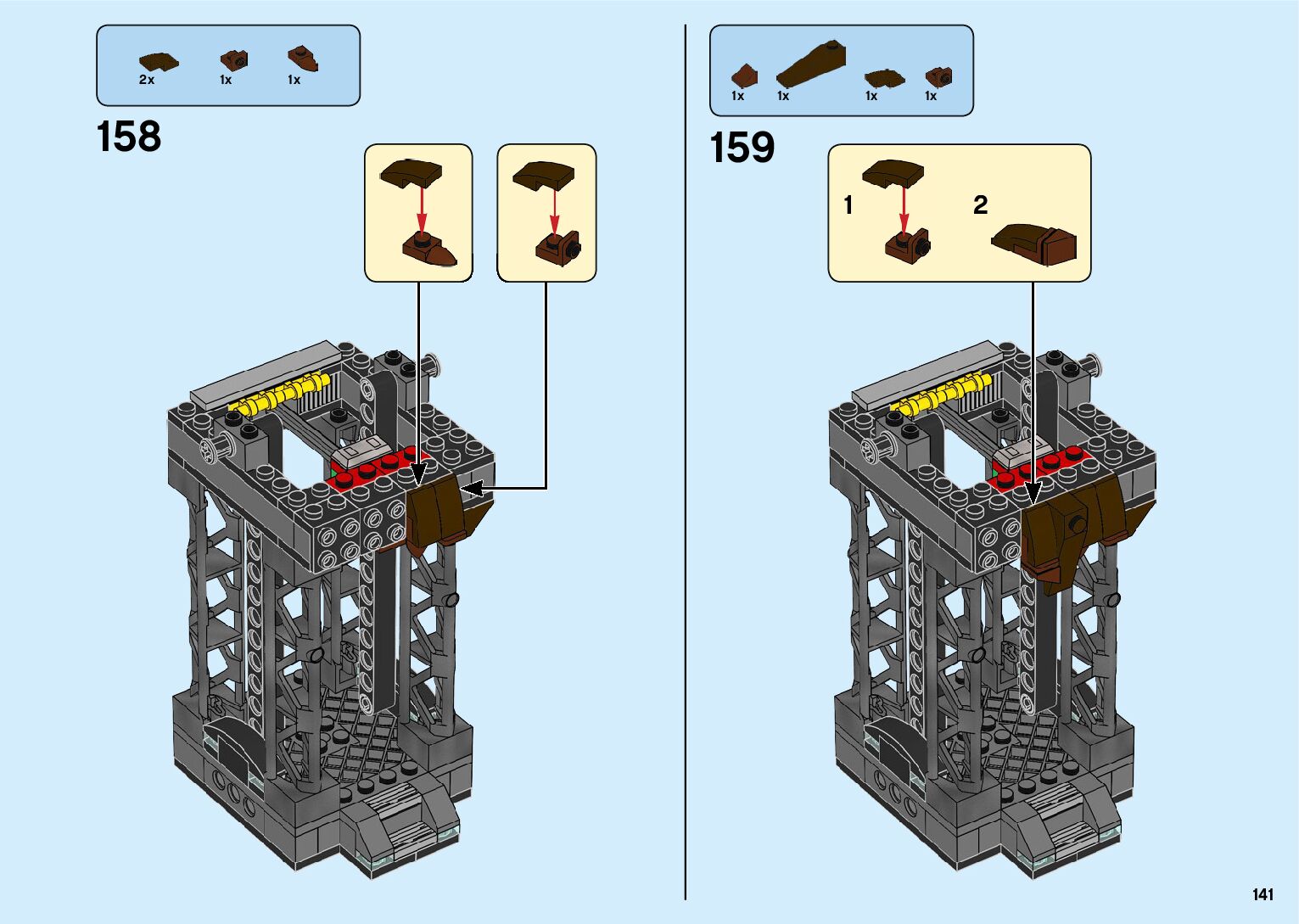 2x 1x 1x

158

1x 1x 1x 1x

159

1

2

141