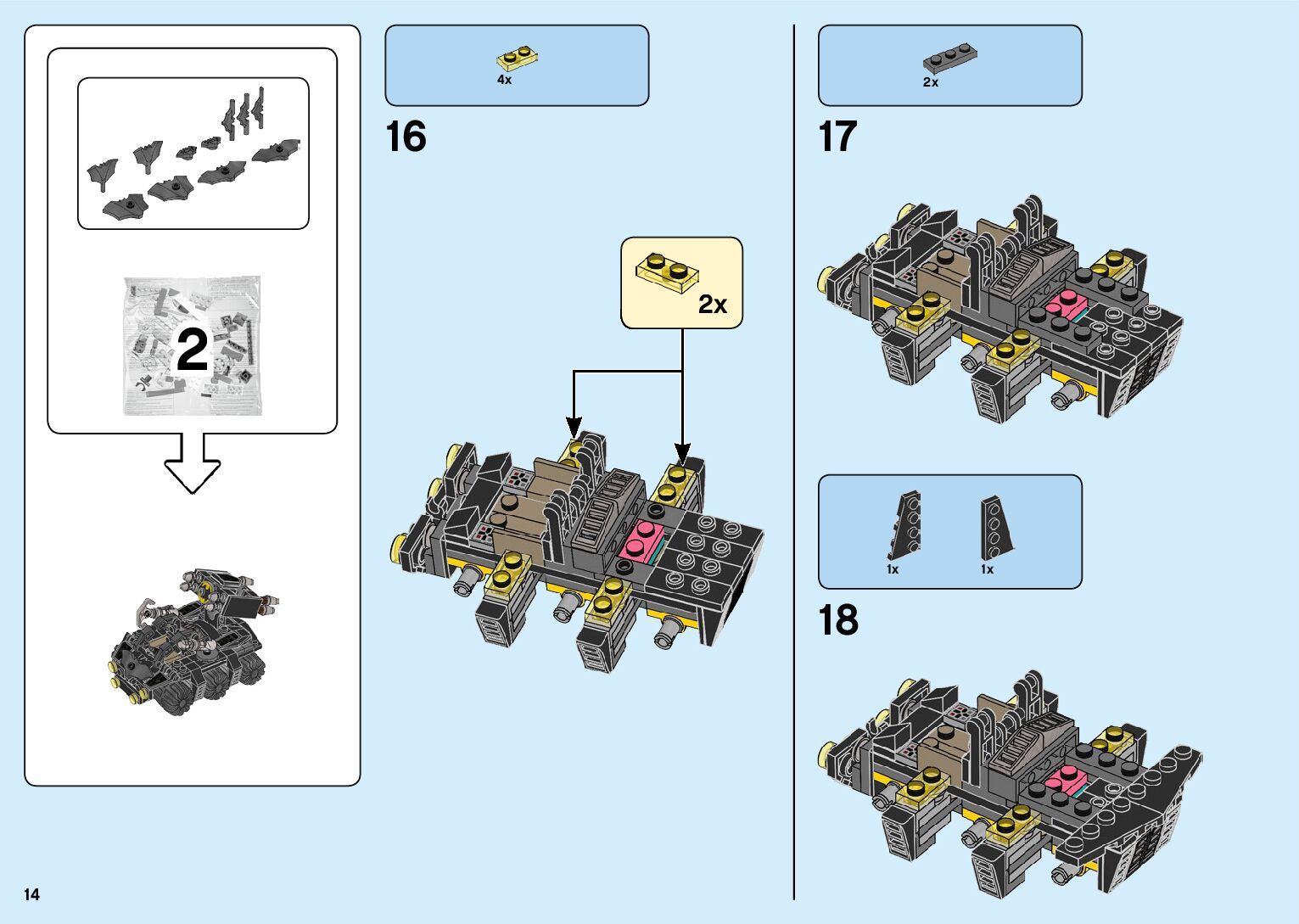 2

4x

16

2x

2x

17

1x

1x

18

14