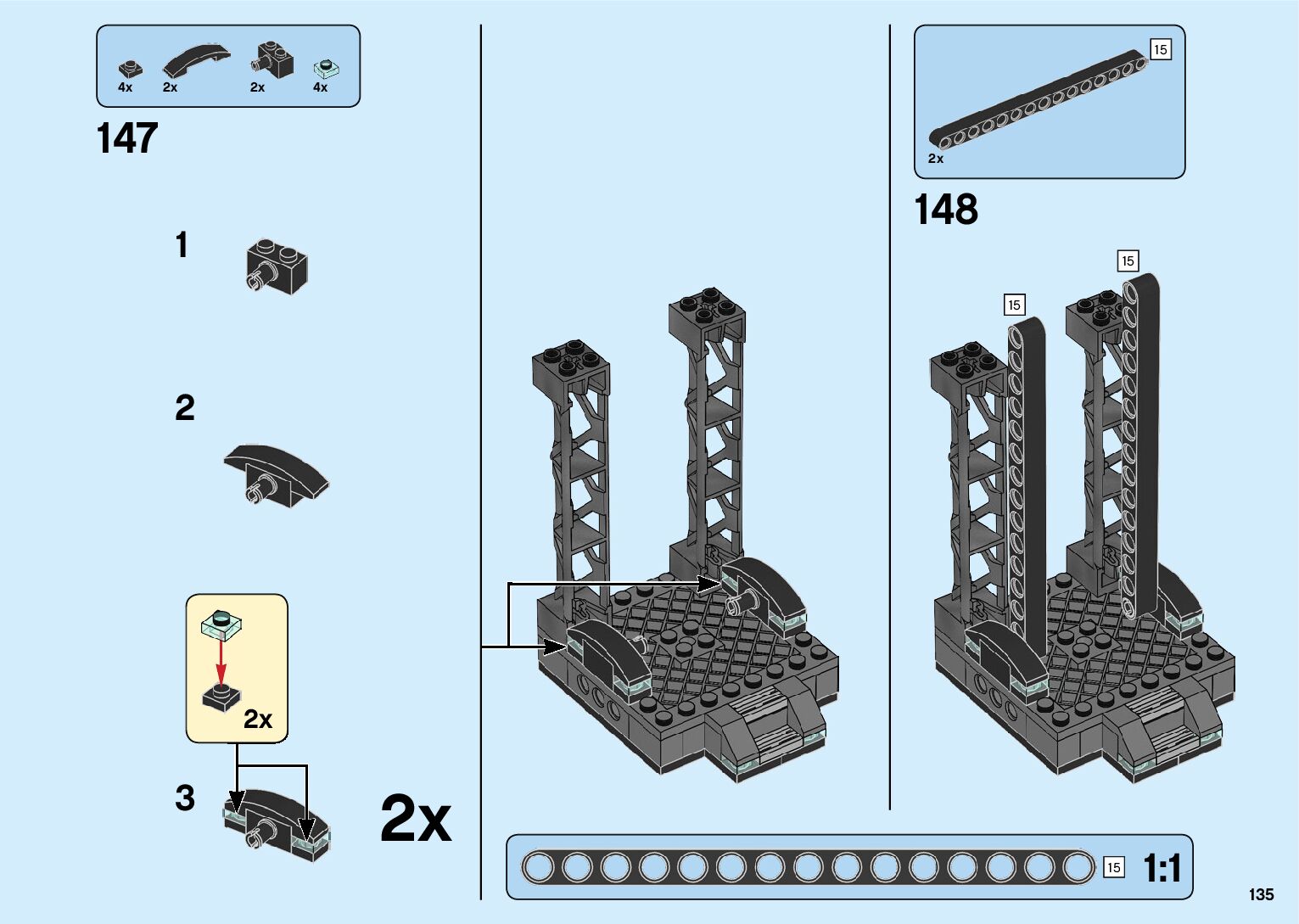 4x 2x 2x 4x

147

1

2

2x

3

2x

15

2x

148

15

15

15 1:1

135