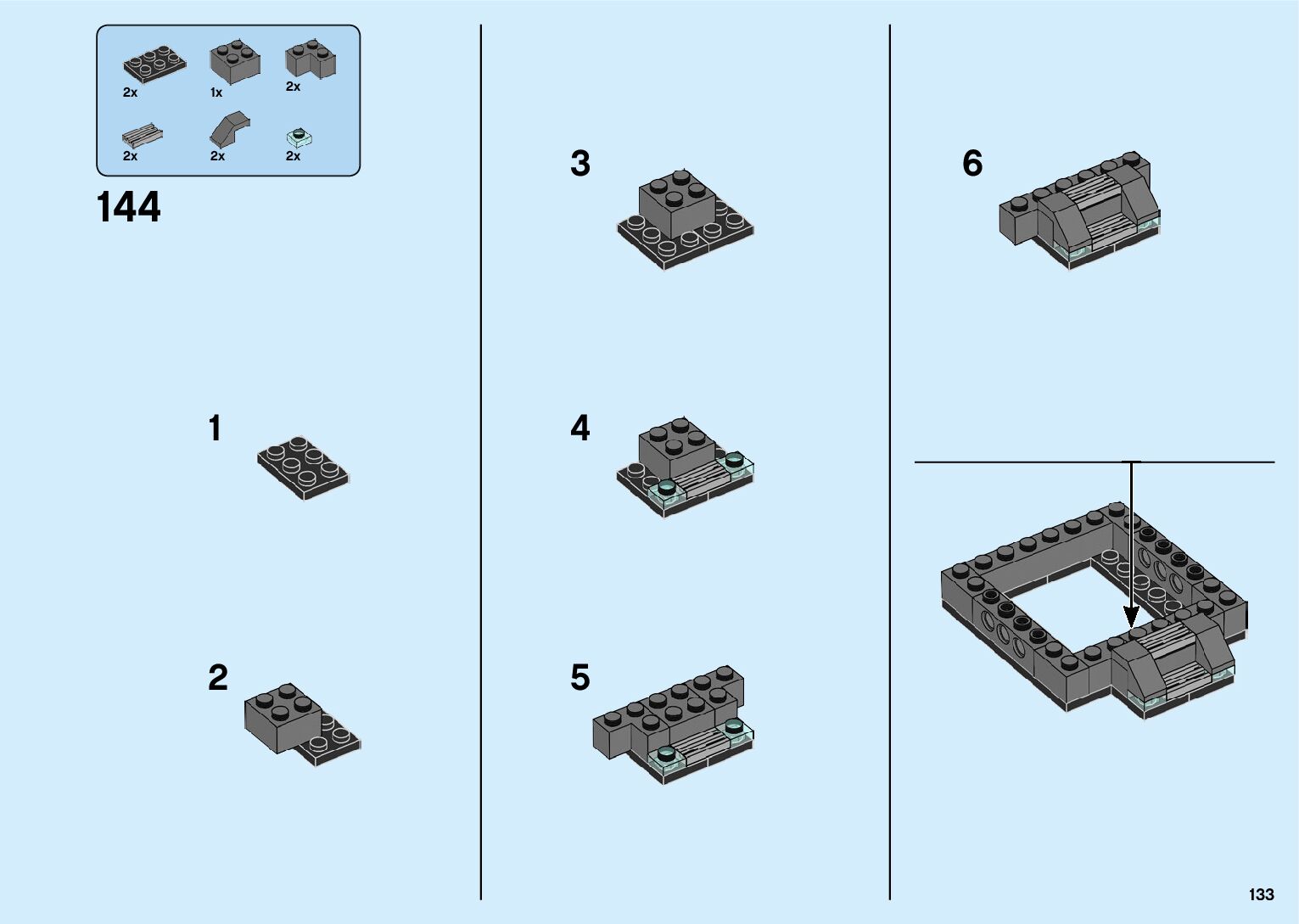 2x 1x 2x
2x 2x 2x

144

1

2

3

4

5

6

133