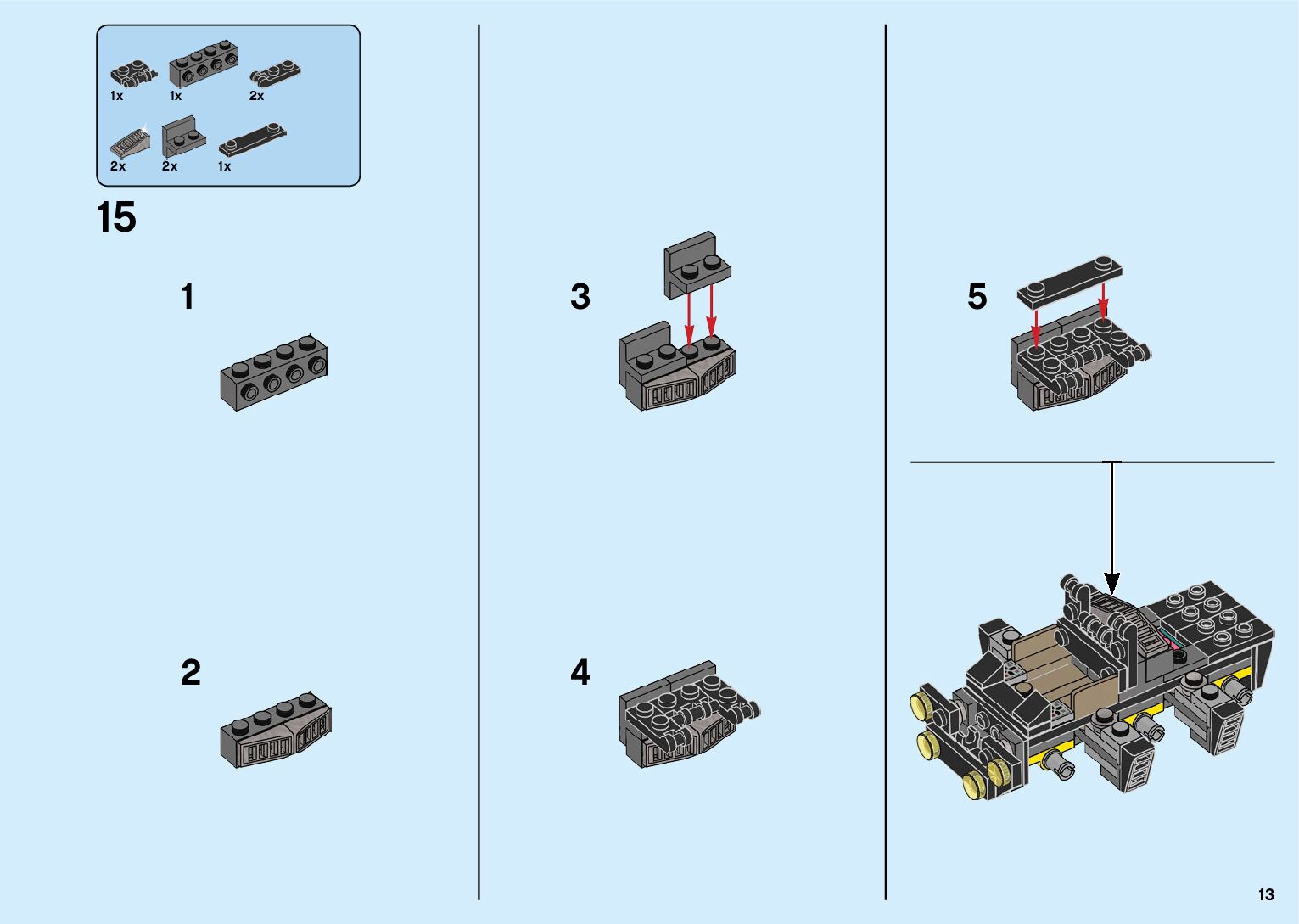 1x 1x 2x

2x 2x 1x

15

1

2

3

4

5

13