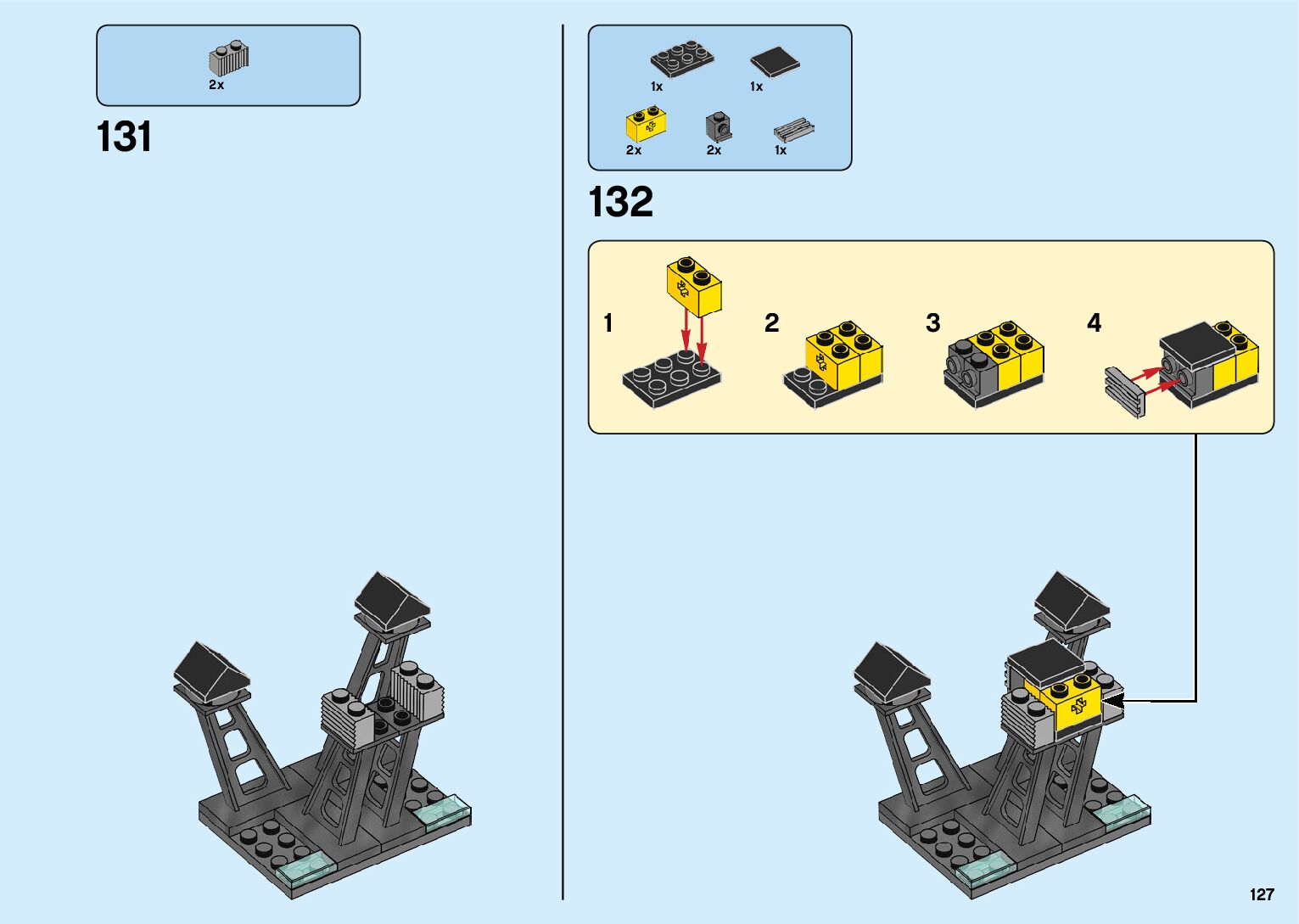 2x

131

1x 1x

2x 2x 1x

132

1

2

3

4

127