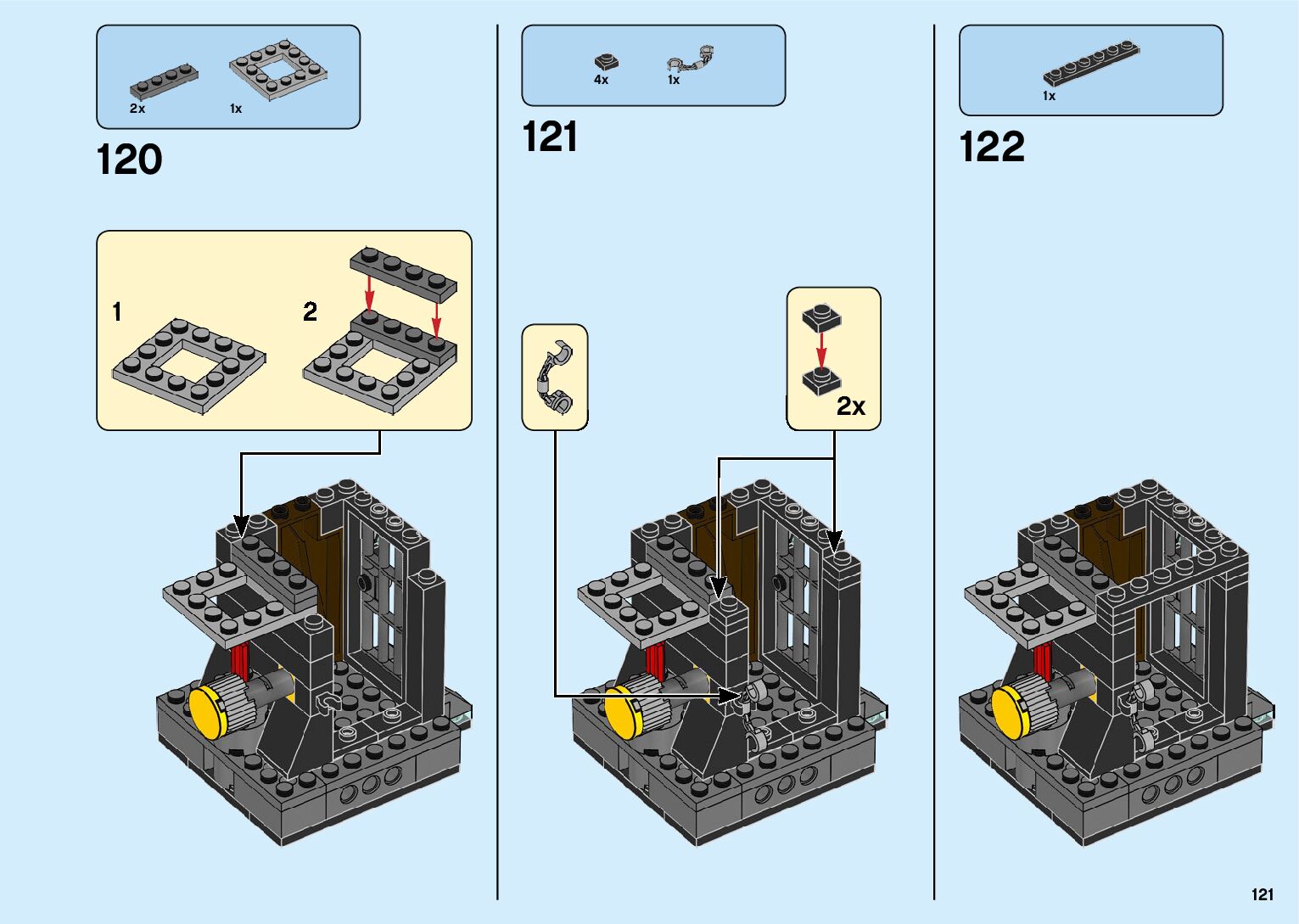 2x 1x

120

1

2

4x 1x

121

2x

1x

122

121