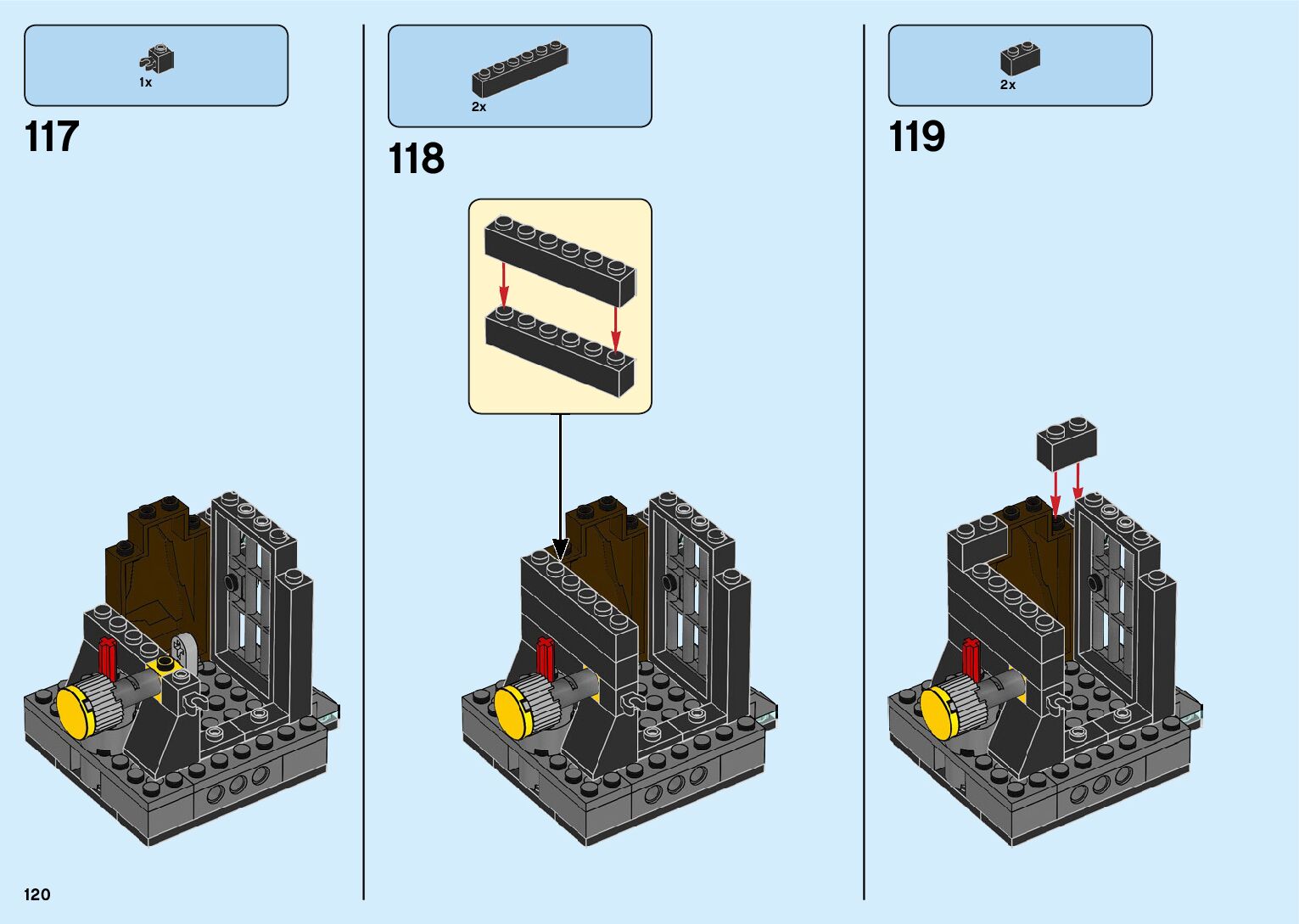 1x

117

2x

118

2x

119

120