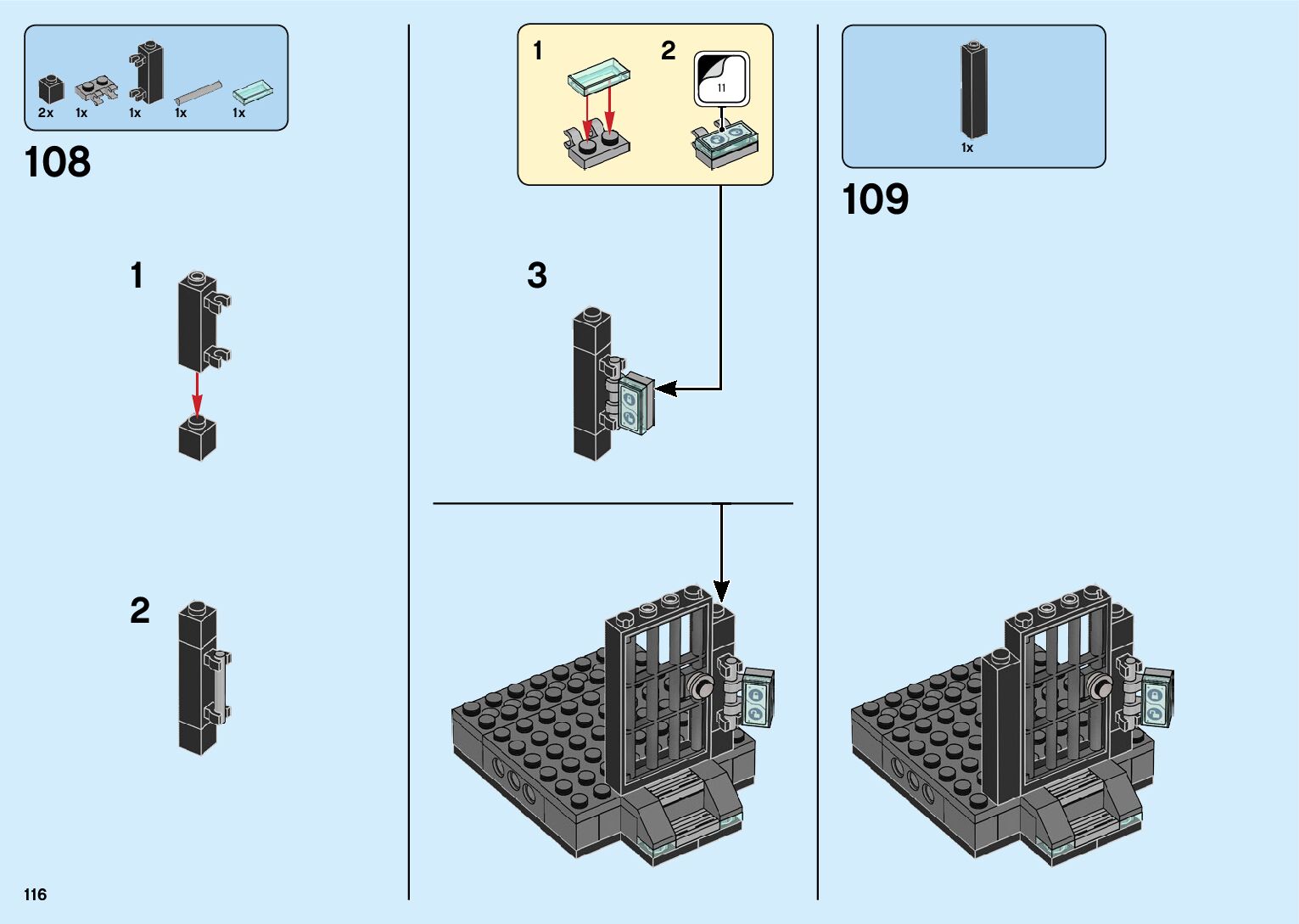 2x 1x 1x 1x 1x

108

1

2

1 2

11

3

1x

109

116