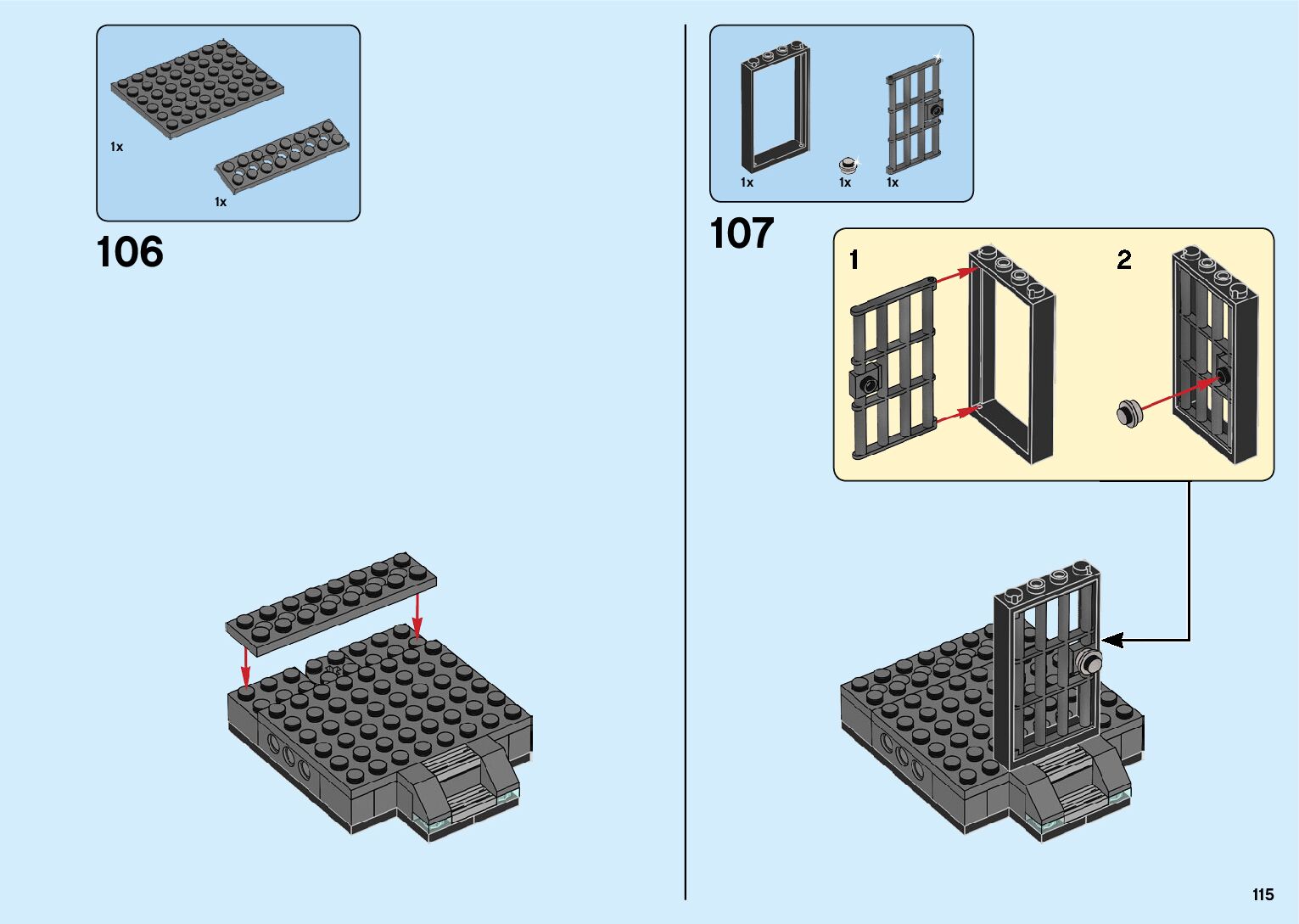 1x

1x

106

1x 1x 1x

107

1

2

115