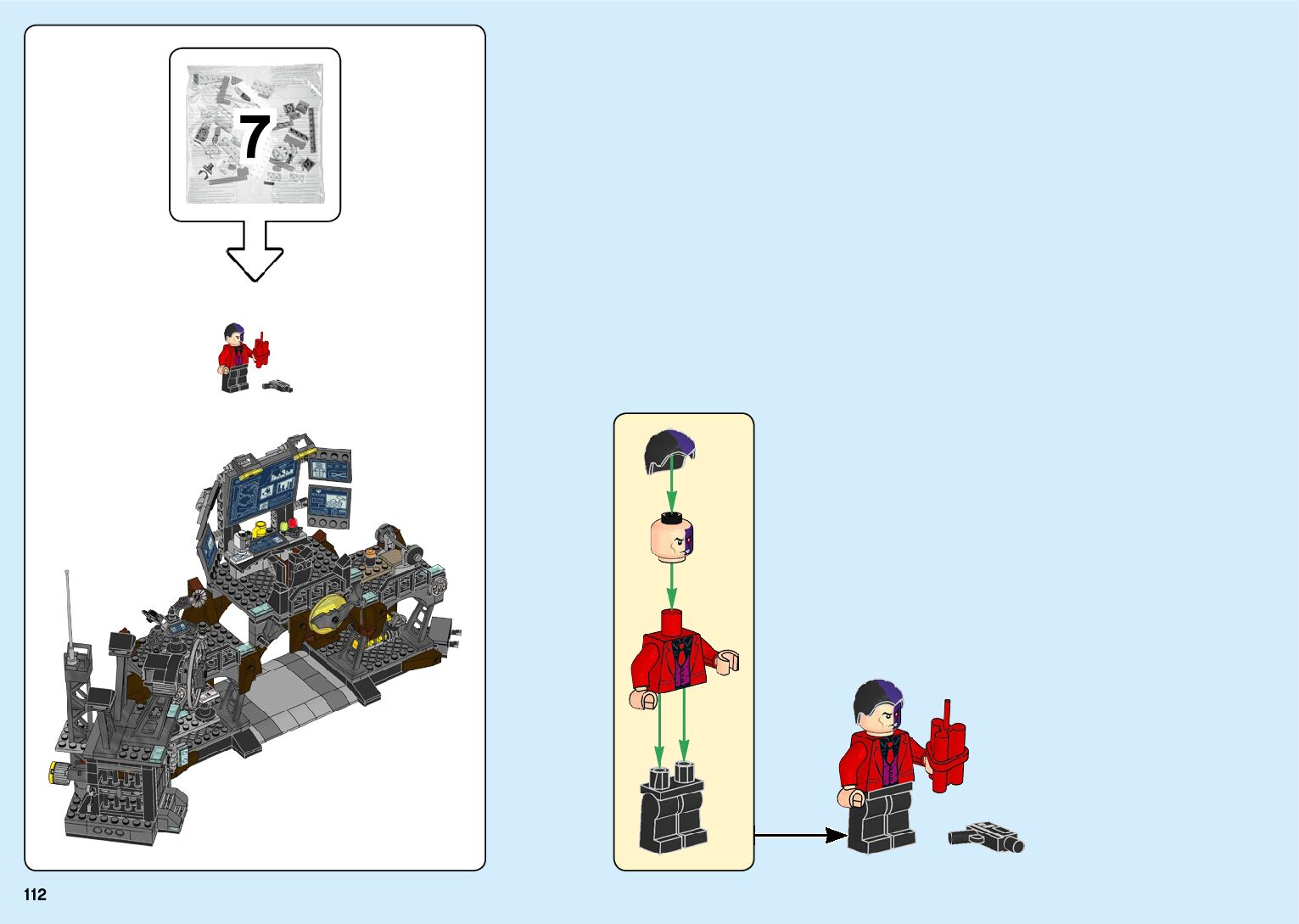 7

112