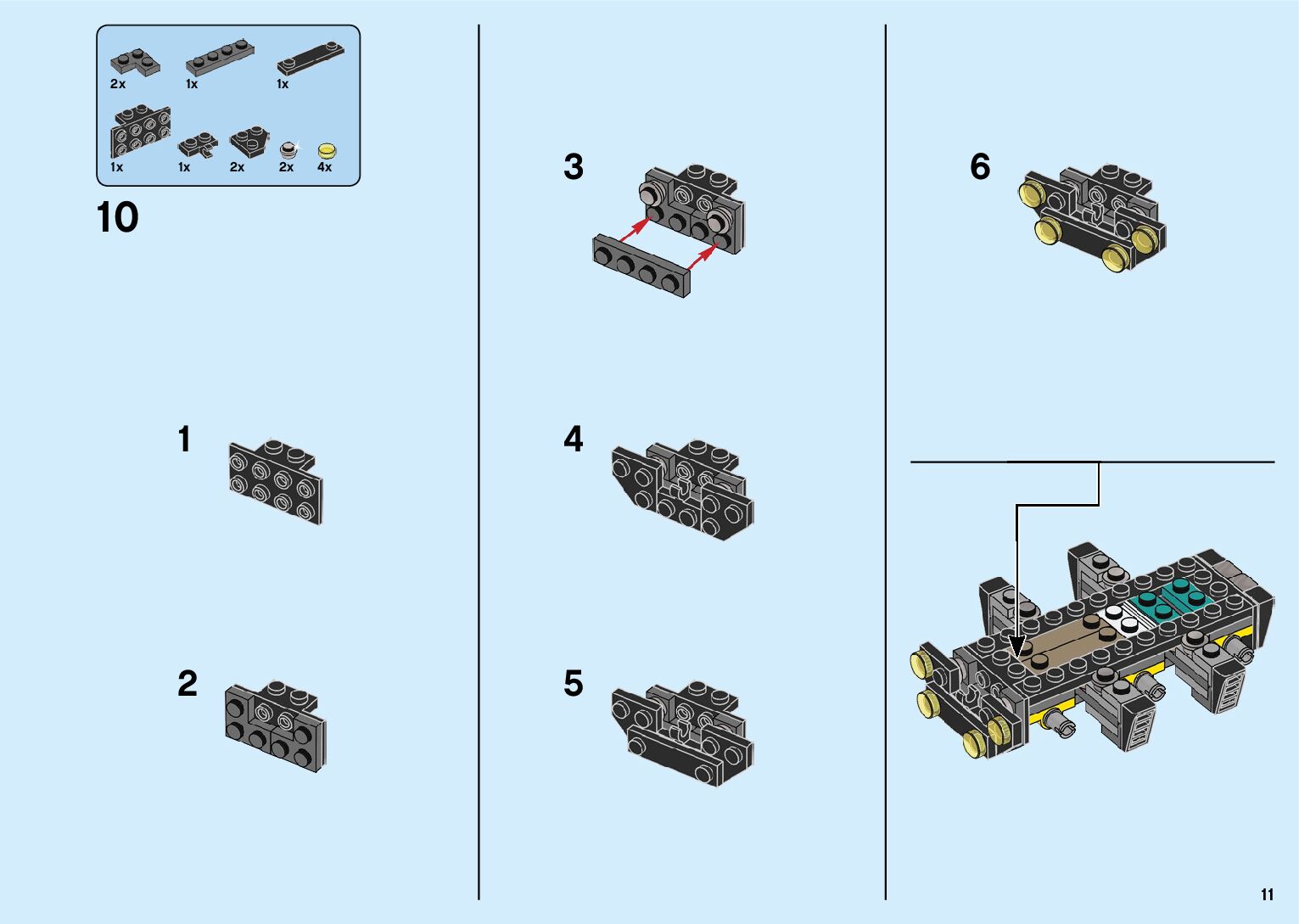 2x 1x 1x

1x 1x 2x 2x 4x

10

1

2

3

4

5

6

11