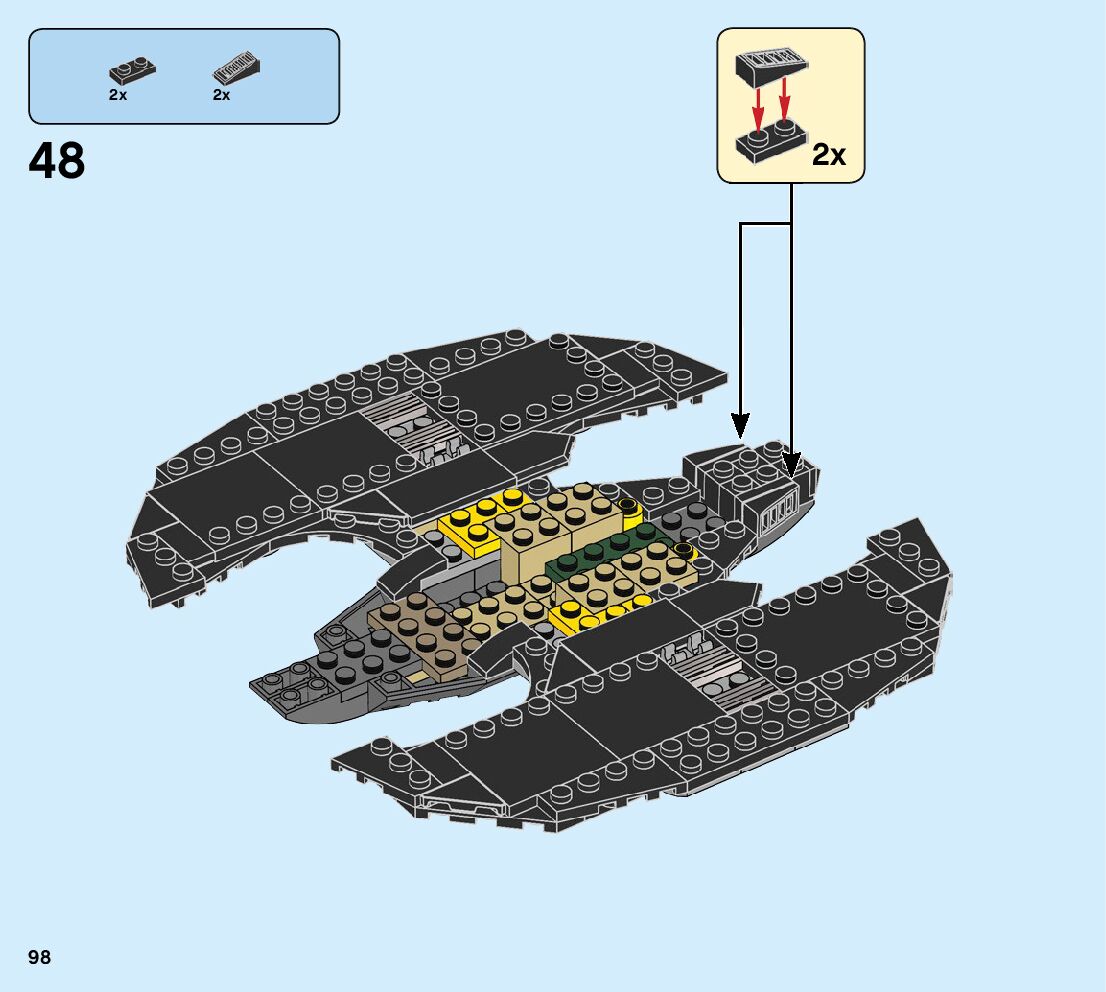 2x 2x

48

2x

98