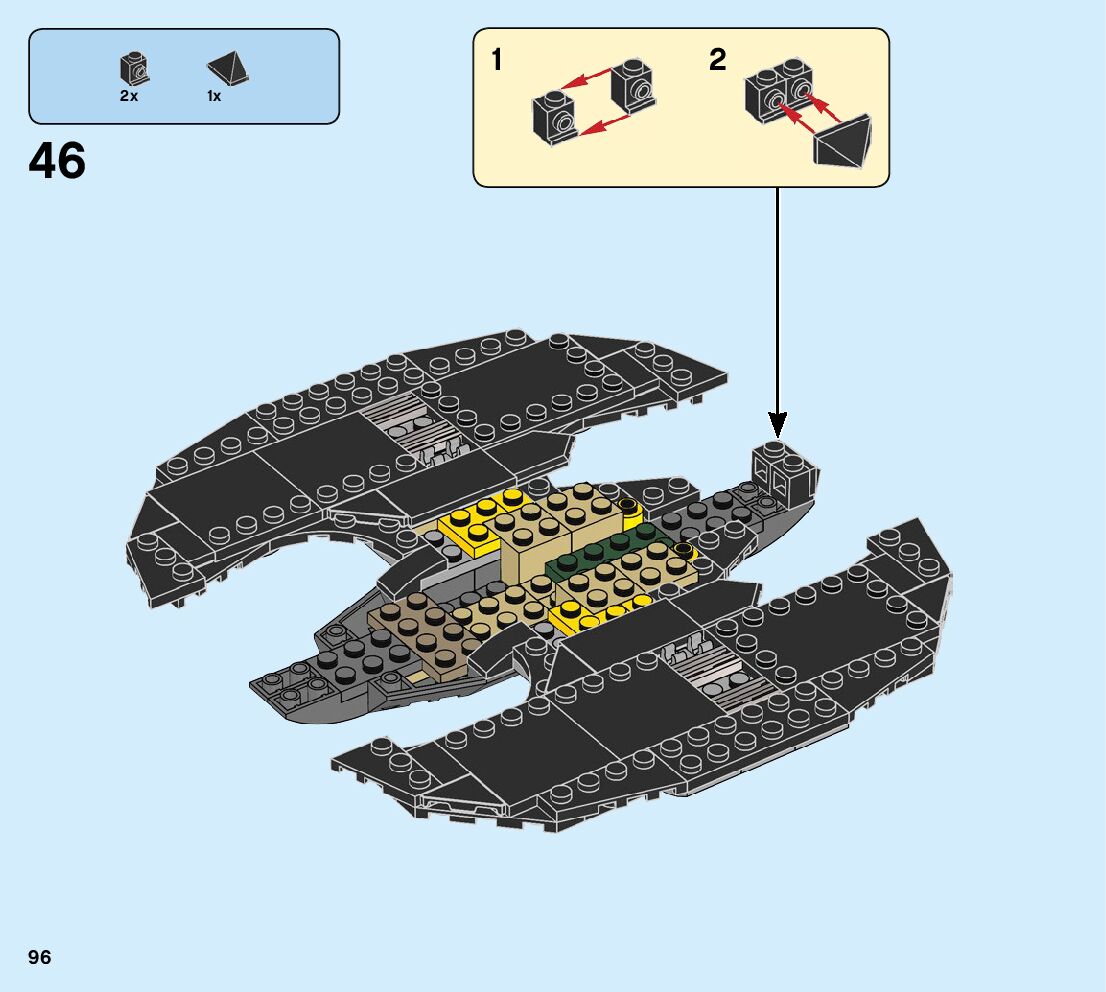 2x 1x

46

1 2

96