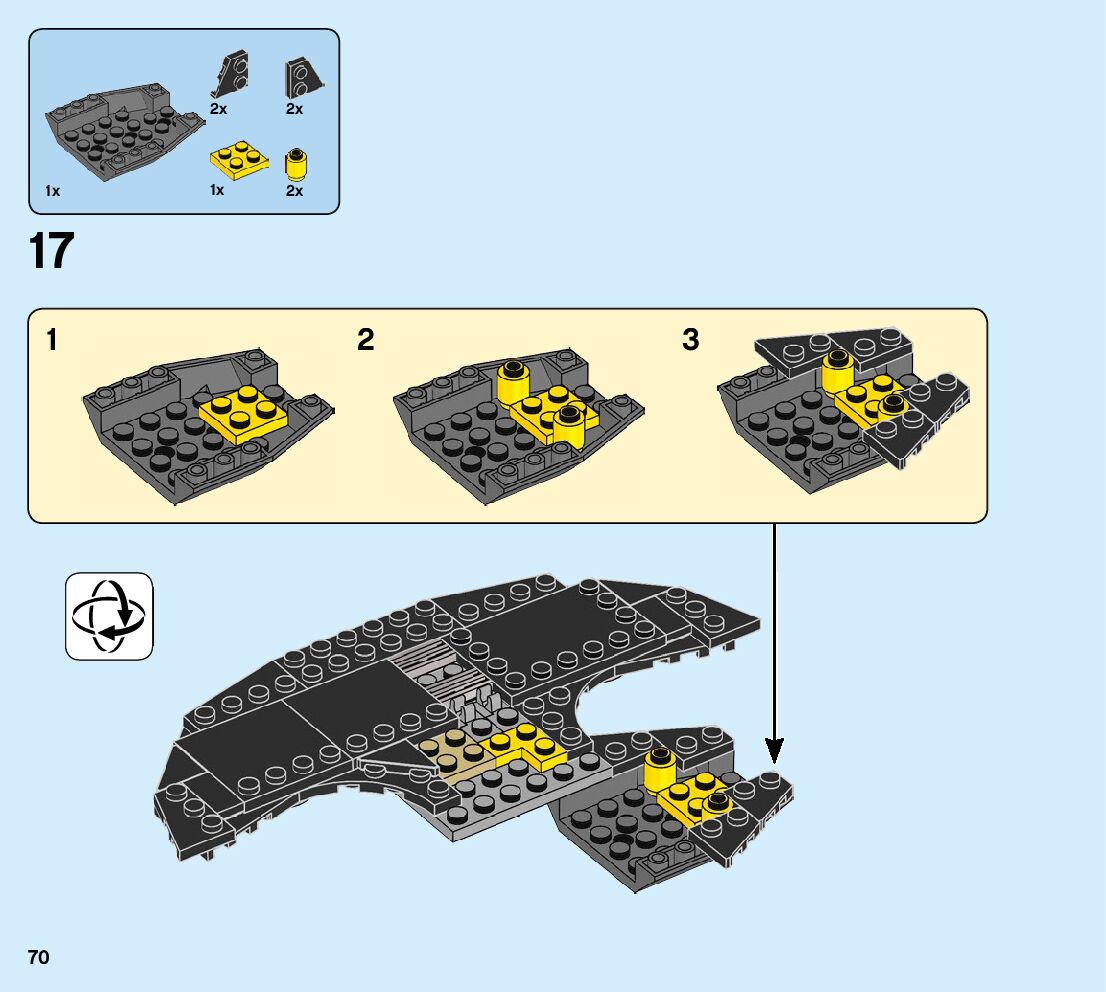 2x
2x
1x
1x
2x

17

1
2
3

70