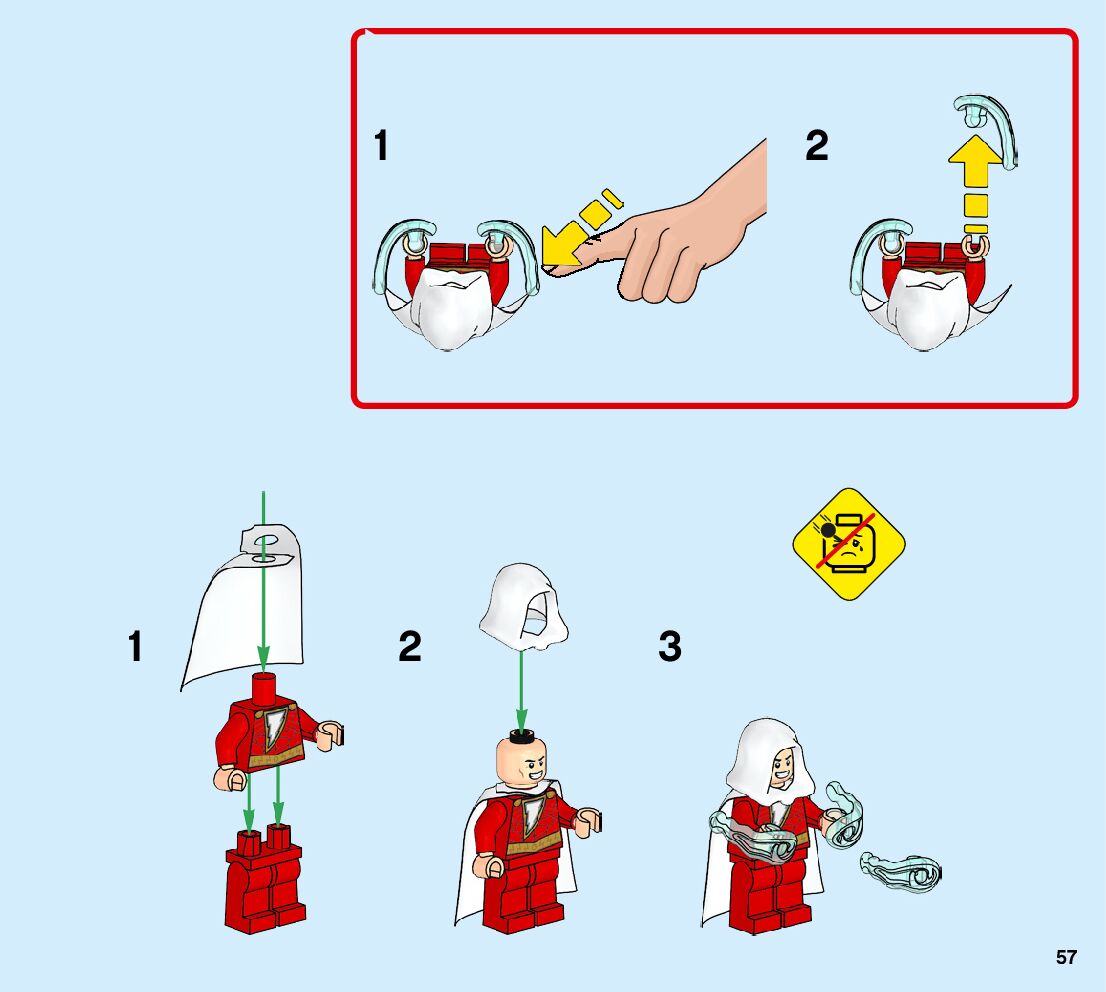 1

2

1

2

3

57