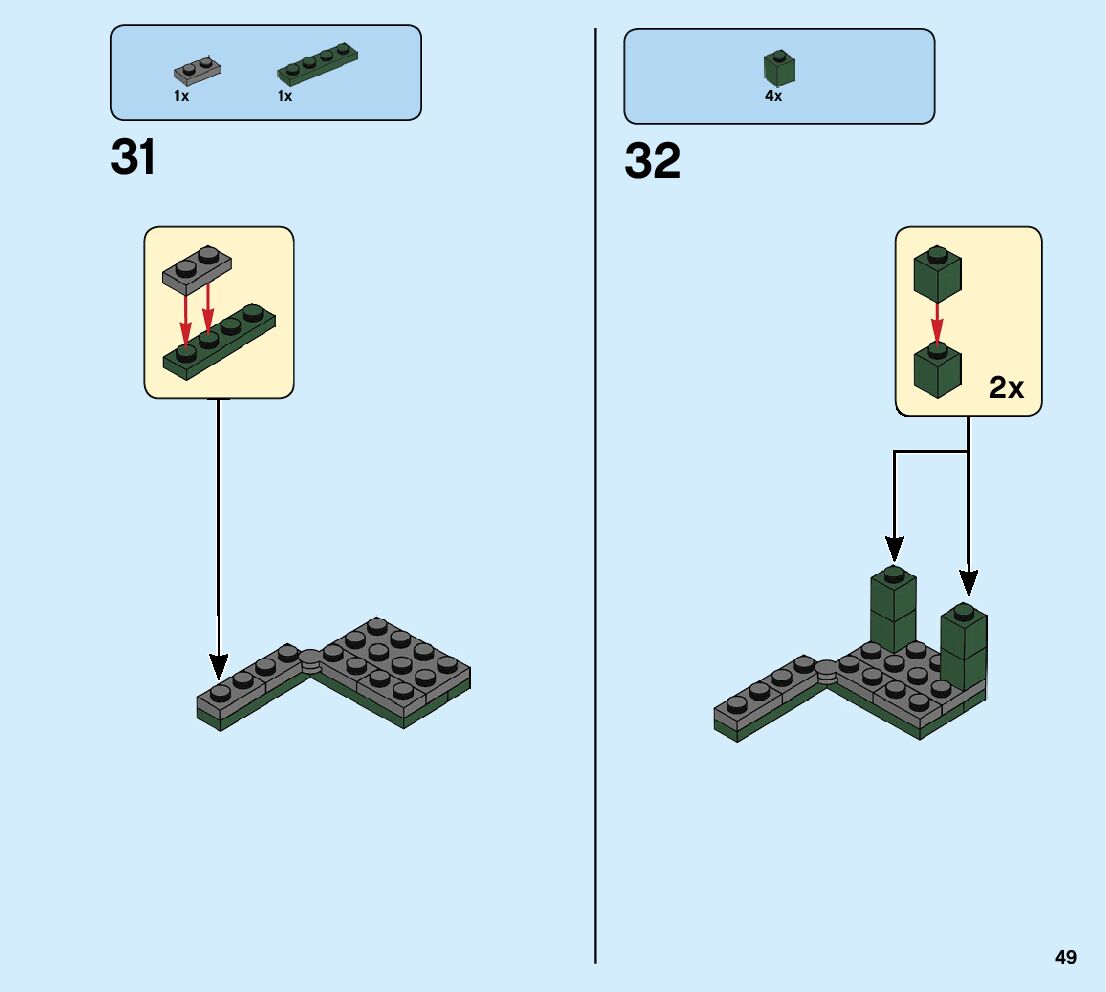 1x 1x

31

4x

32

2x

49