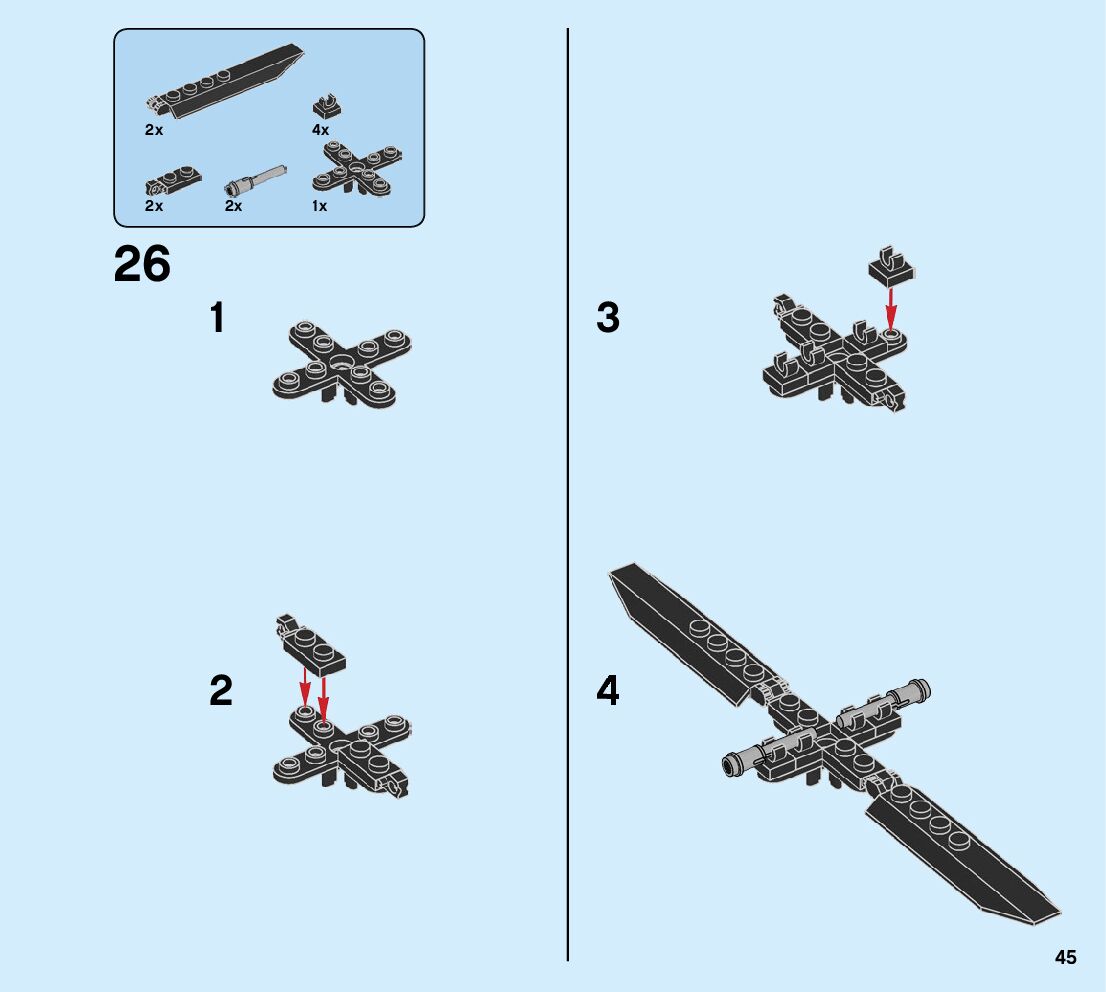 2x

4x

2x

2x

1x

26

1

2

3

4

45