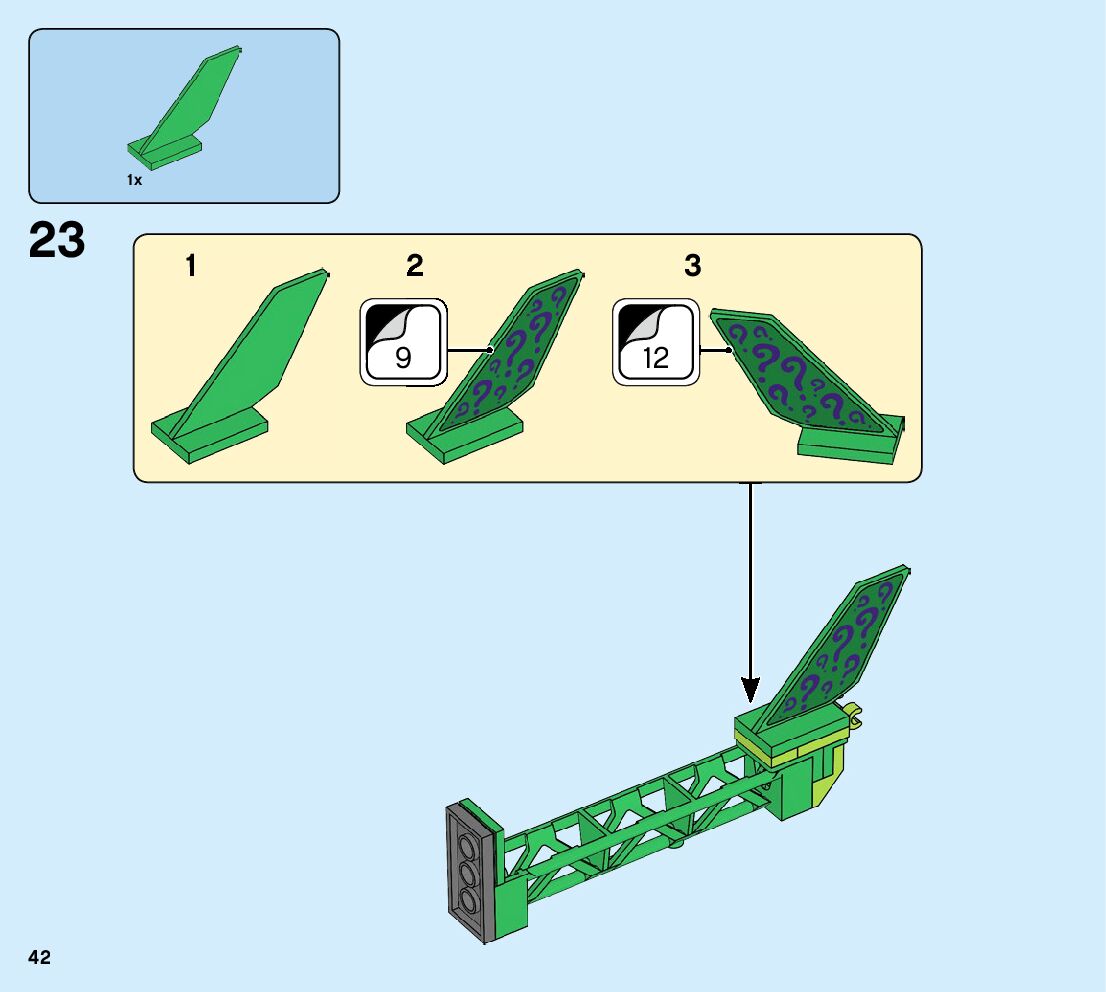 1x

23

1

2

9

3

12

42