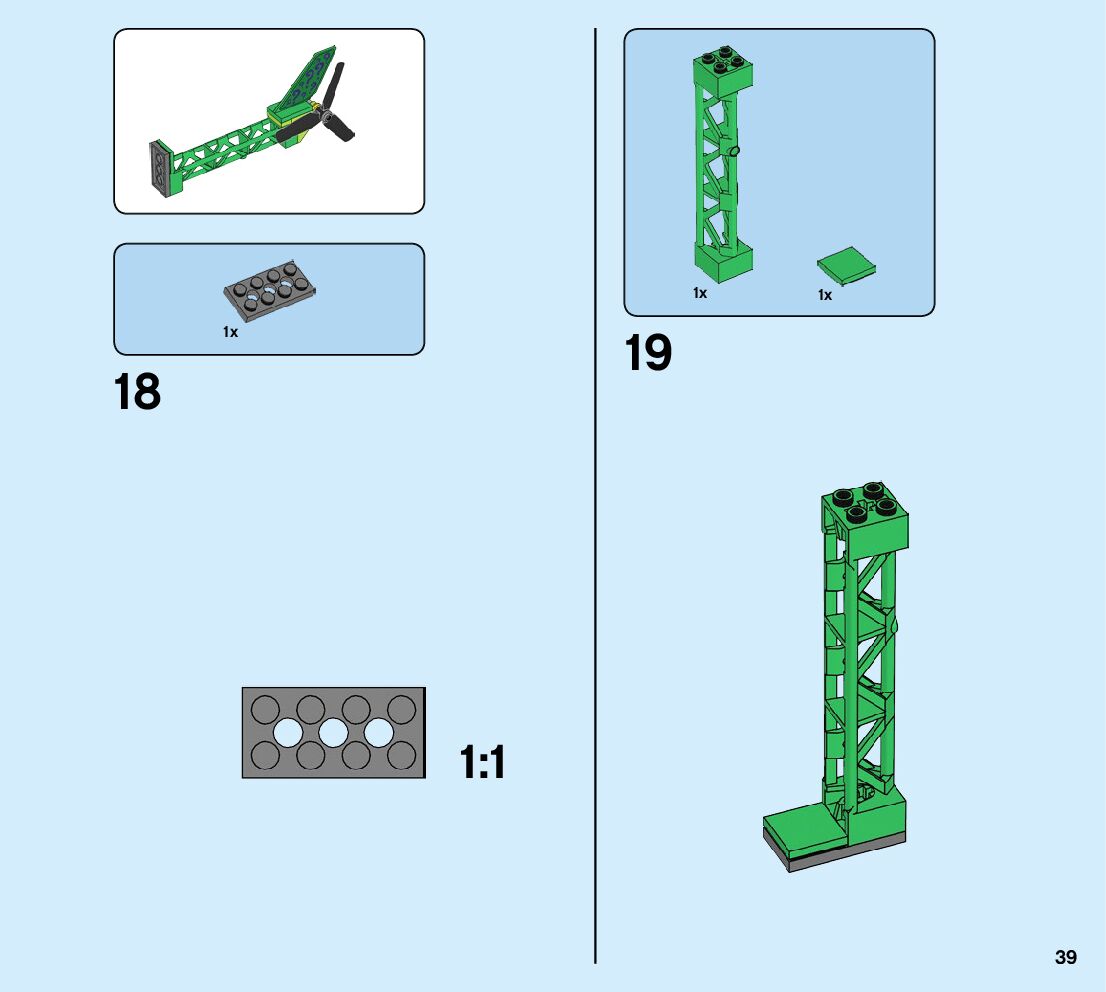 1x

18

1:1

1x

1x

19

39