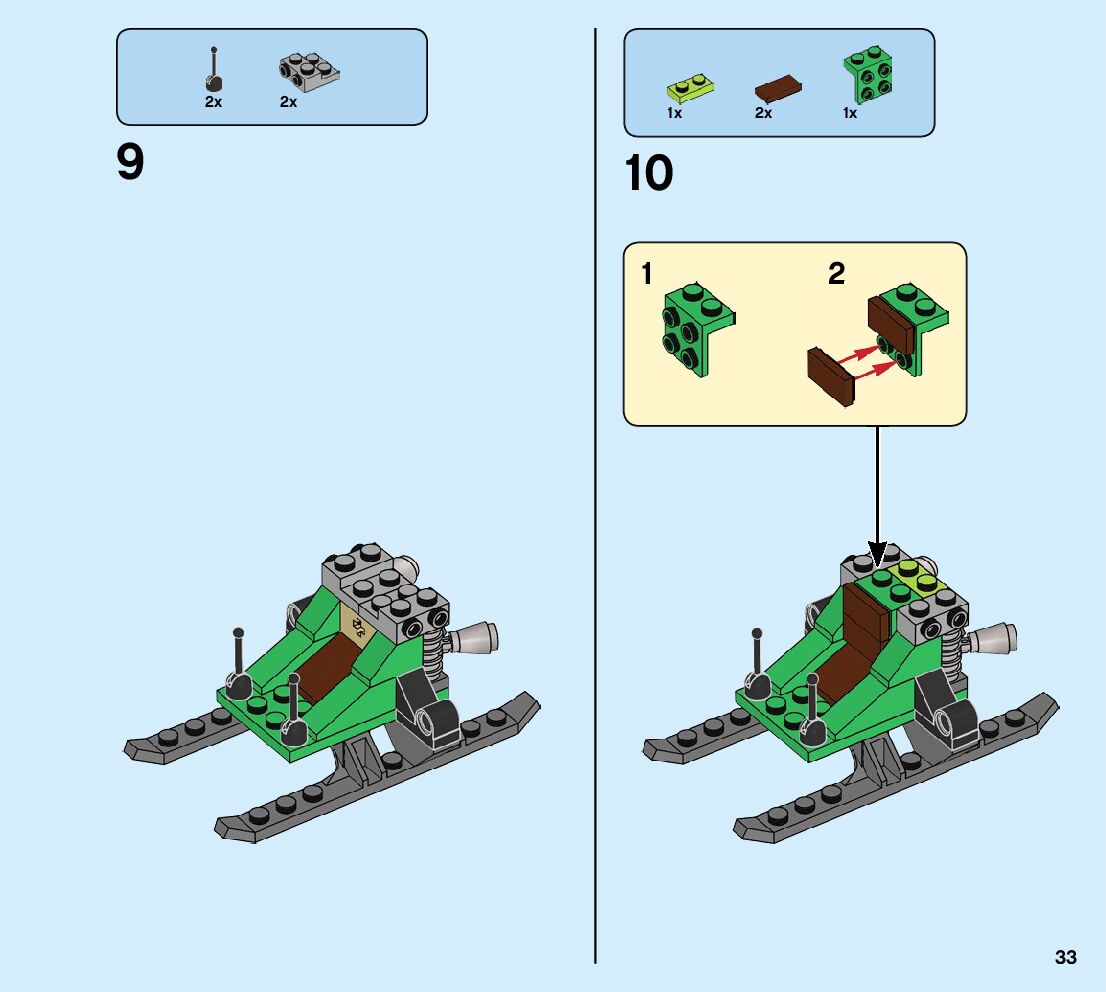 2x 2x

9

1x 2x 1x

10

1 2

33