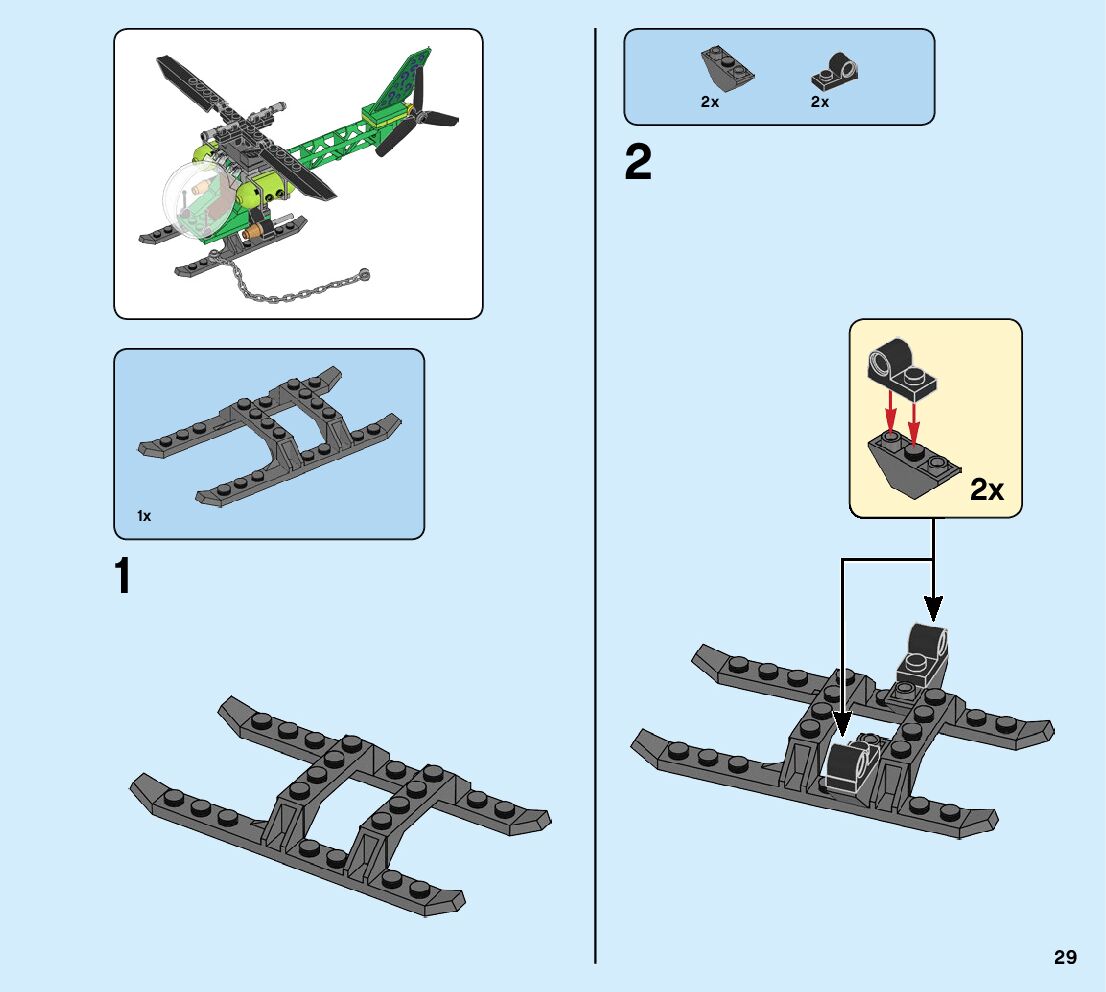 1x

1

2x 2x

2

2x

29