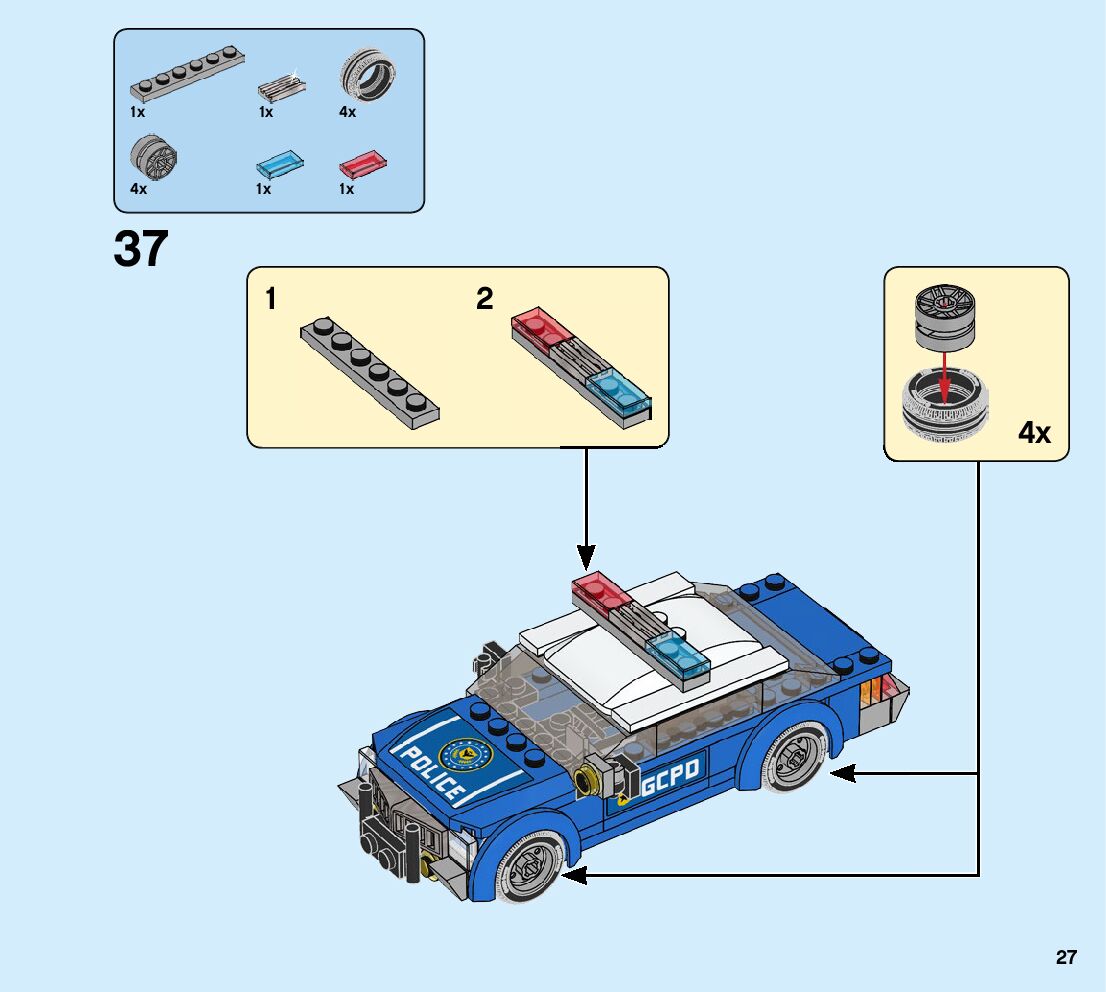 1x 1x 4x

4x 1x 1x

37

1

2

4x

POLICE

GCPD

27