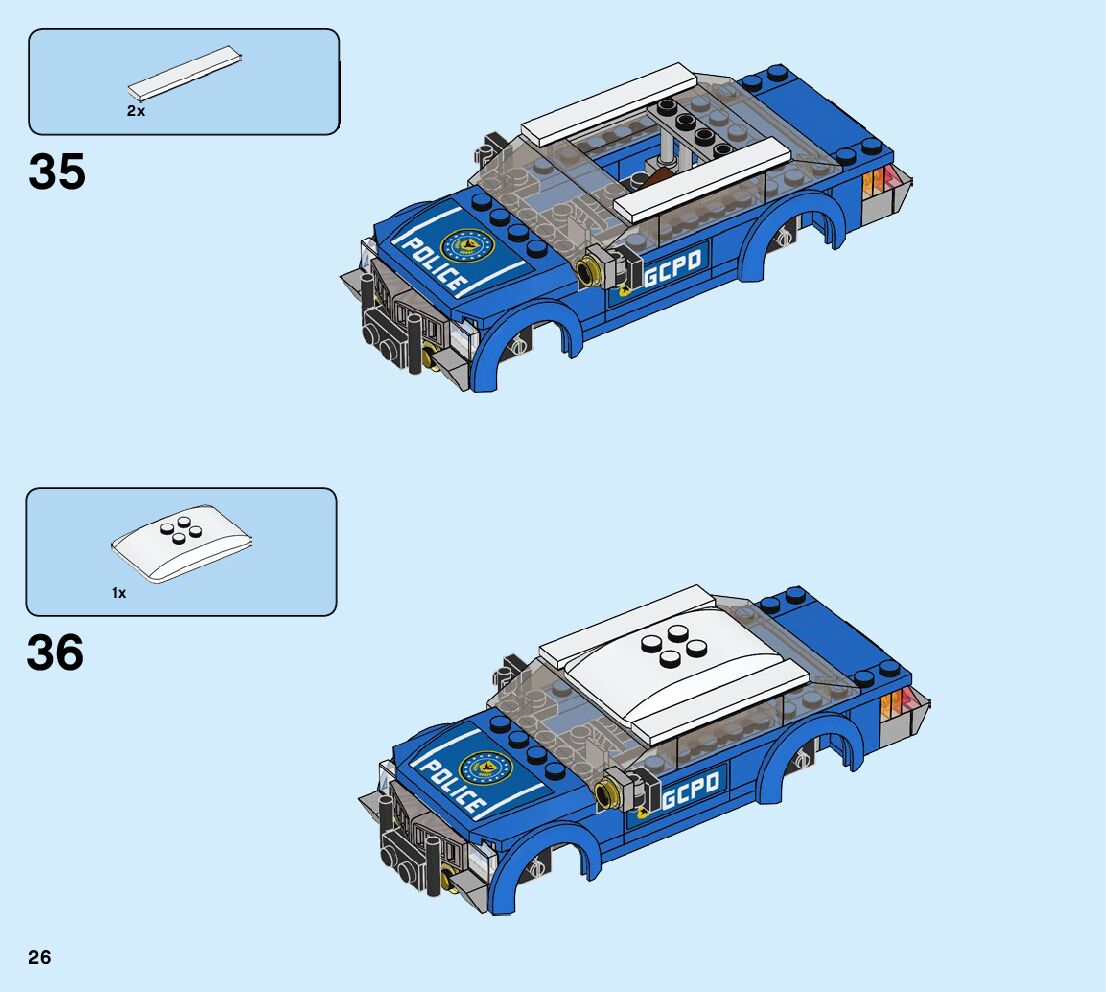 2x

35

POLICE

GCPD

1x

36

POLICE

GCPD

26