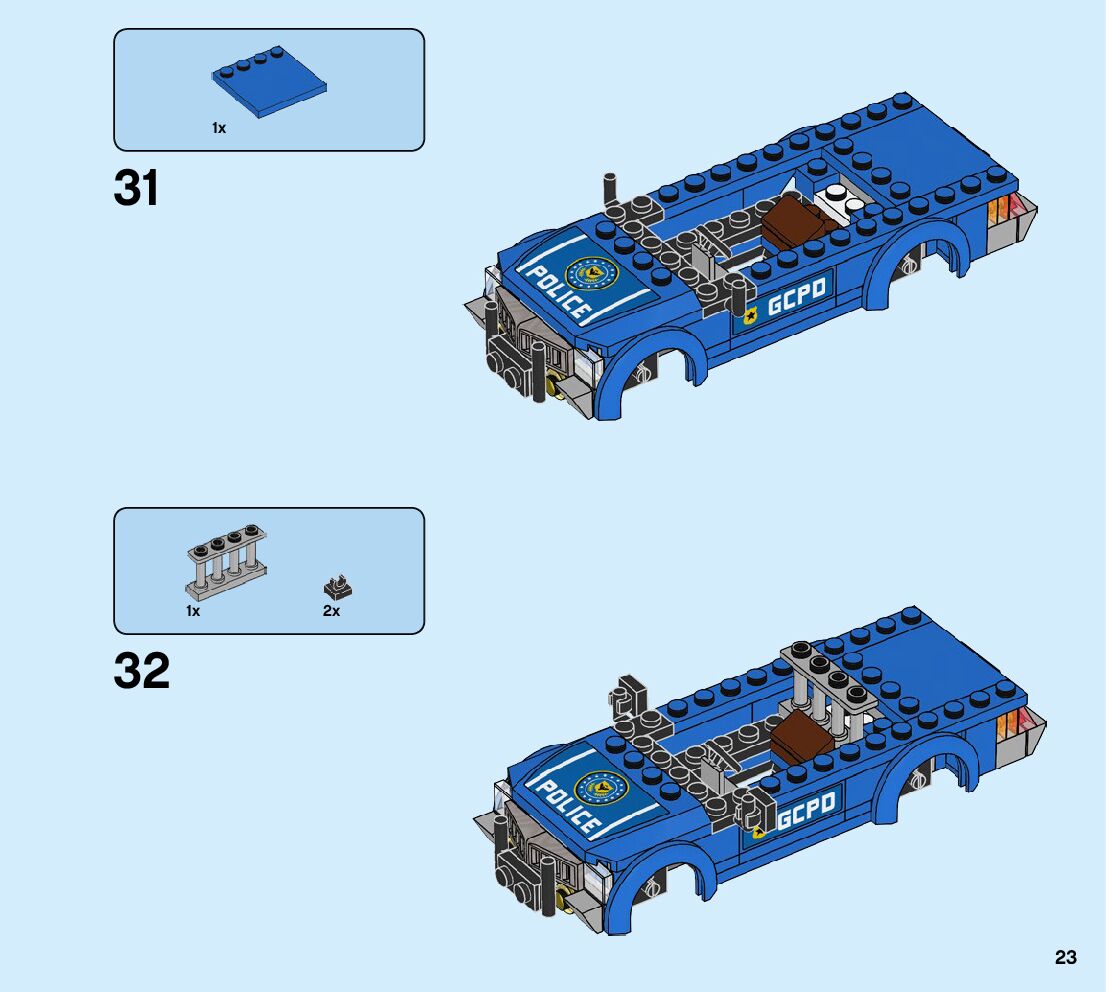 1x

31

POLICE

GCPD

1x

2x

32

POLICE

GCPD

23