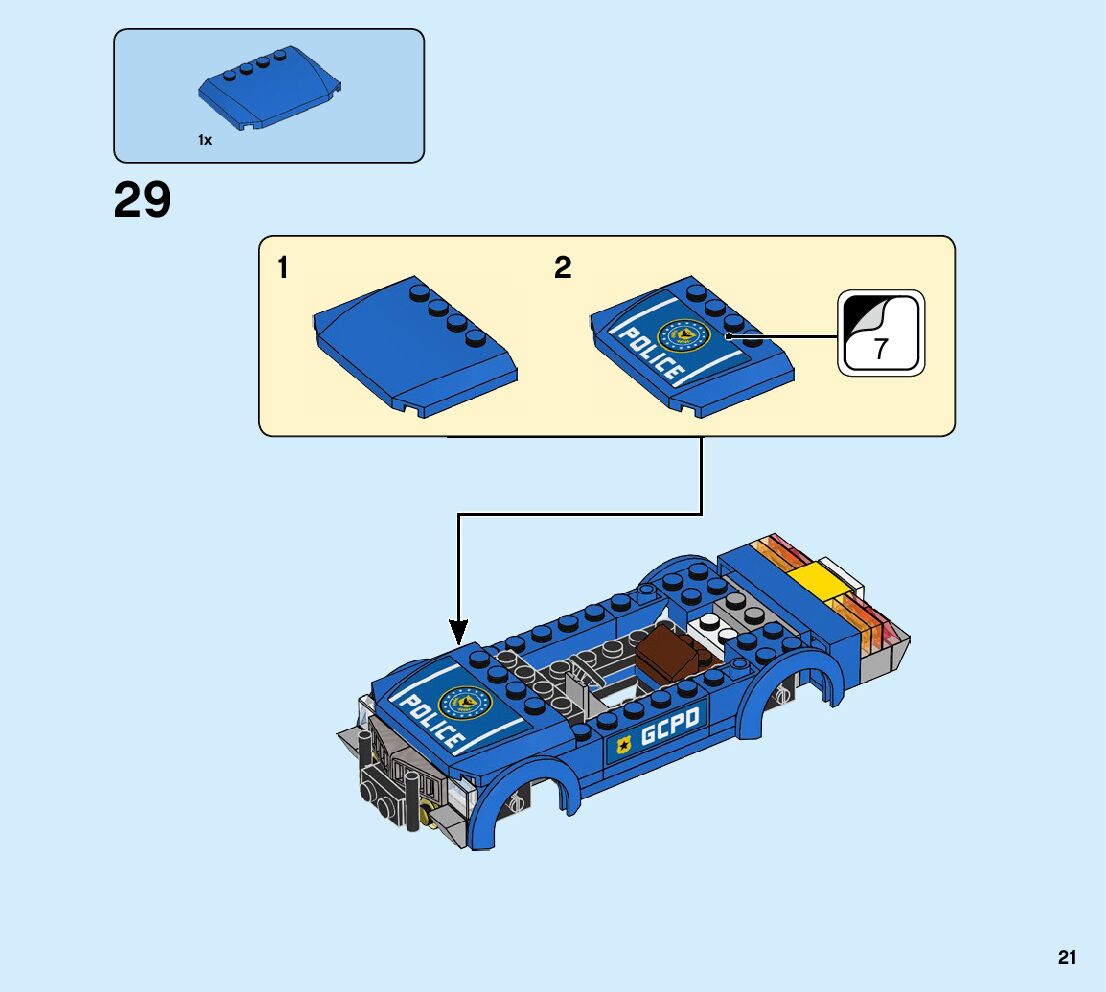 1x

29

1

2

POLICE

7

POLICE

GCPD

21