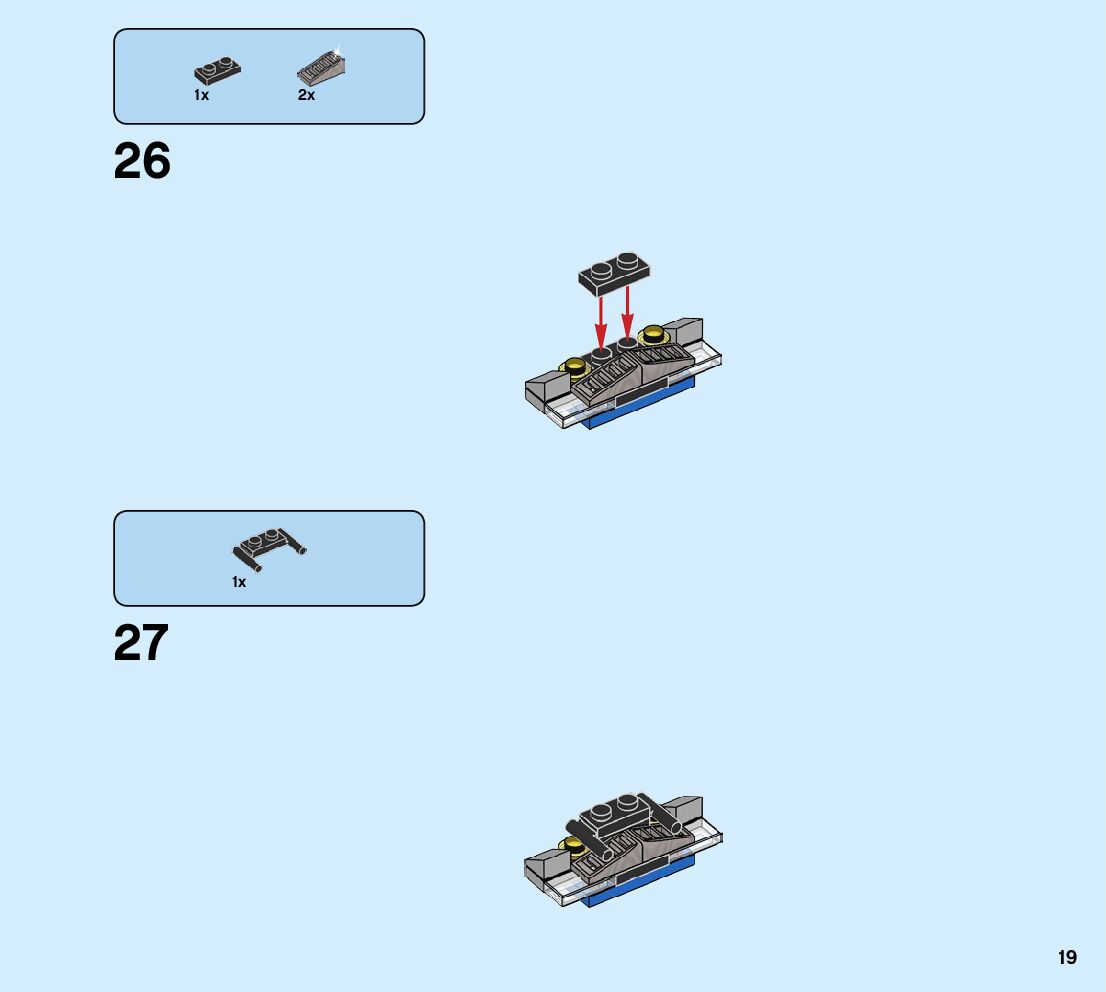 1x 2x

26

1x

27

19