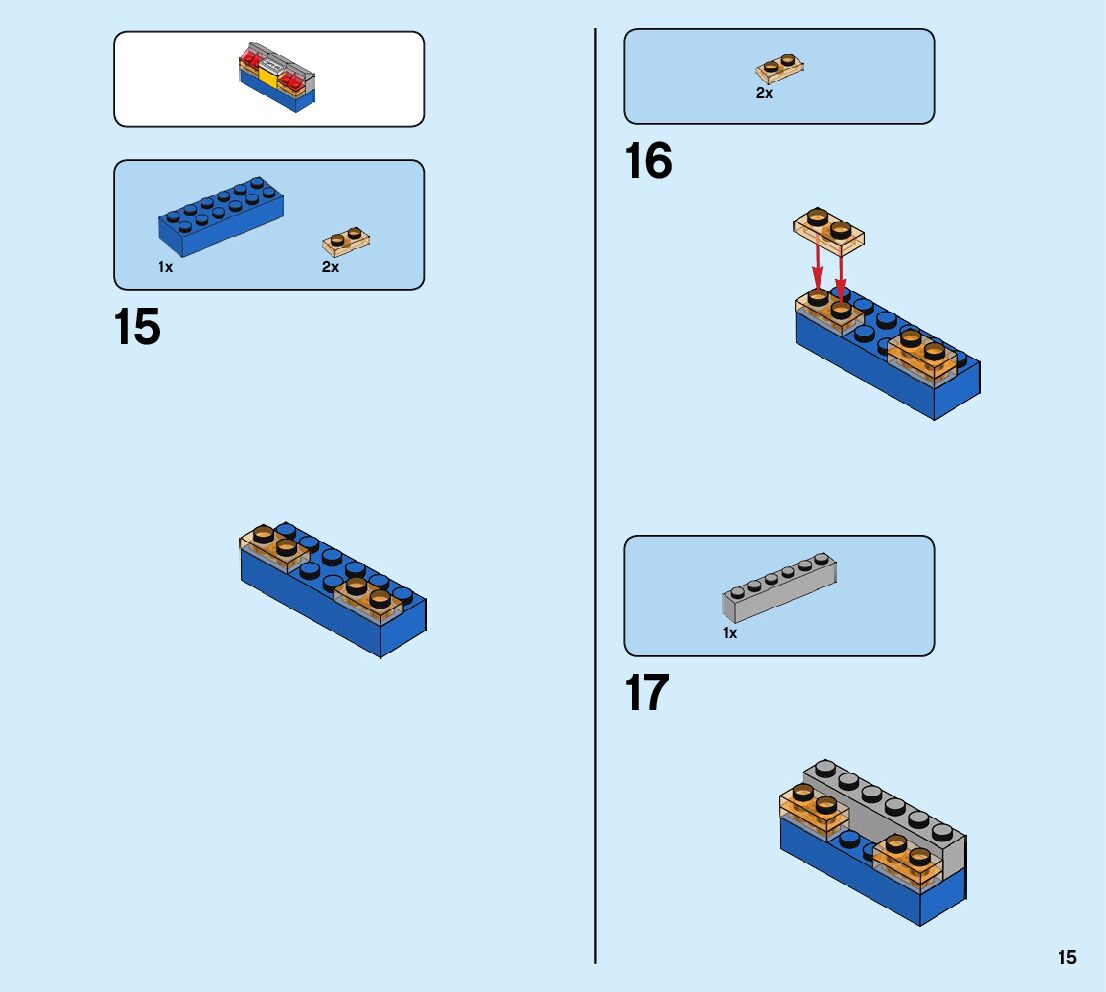 1x

2x

15

2x

16

1x

17

15