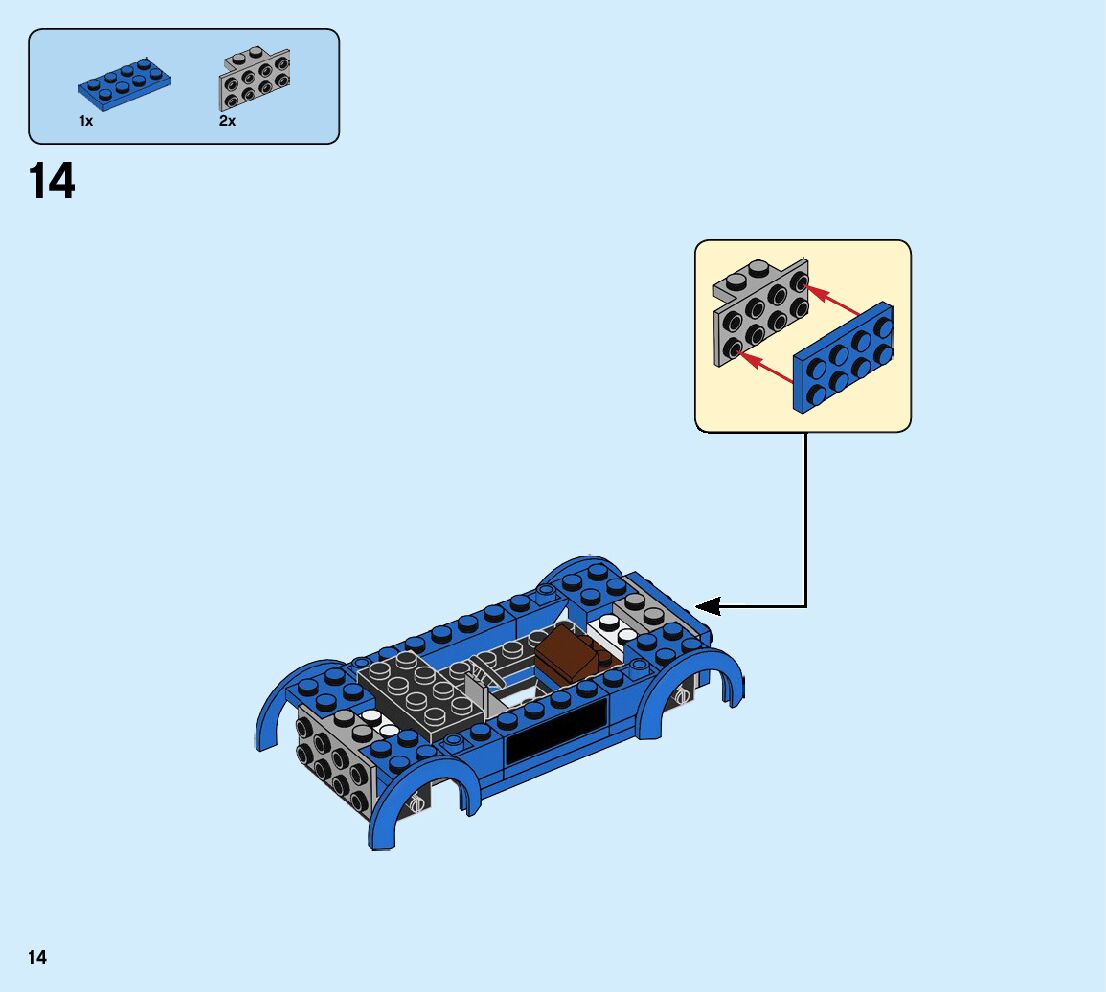 1x 2x

14

14