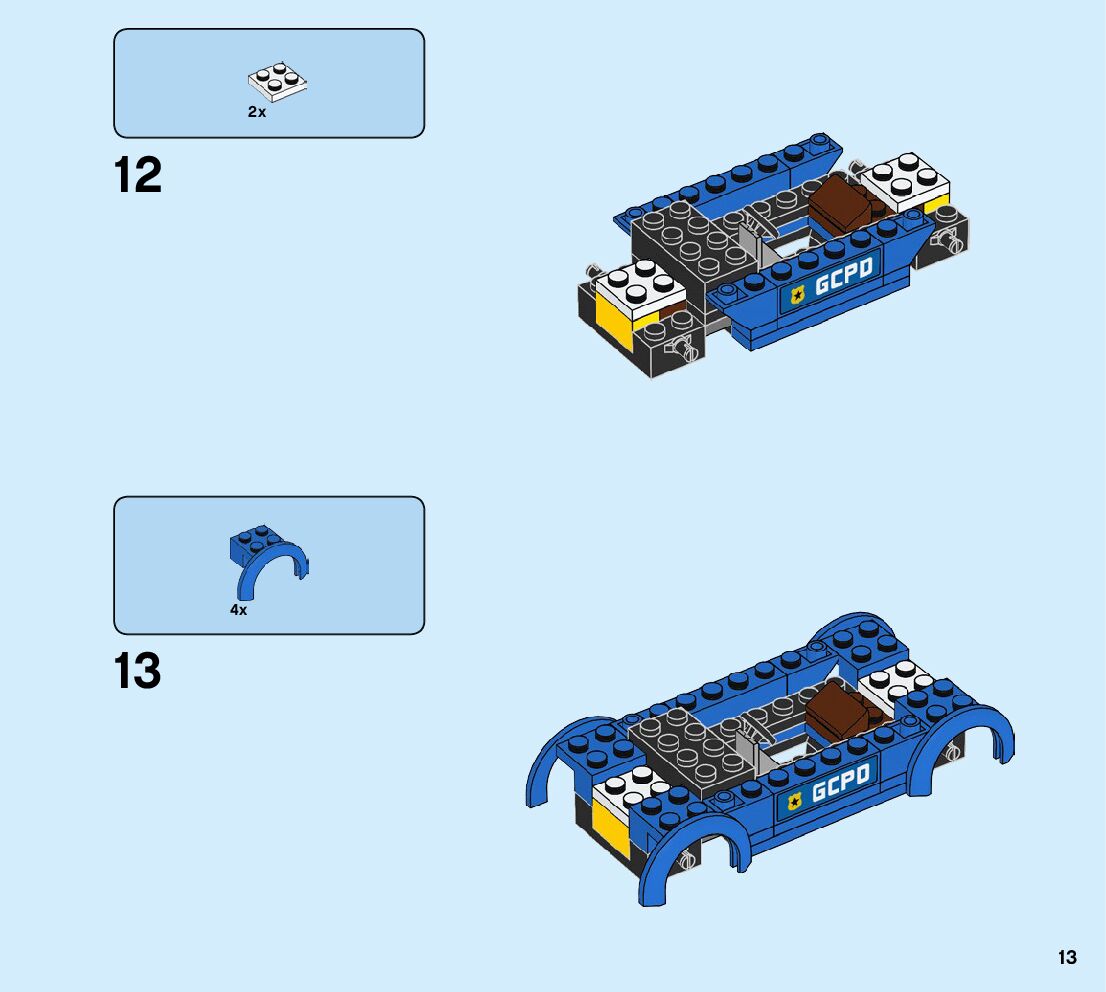 2x

12

GCPD

4x

13

GCPD

13