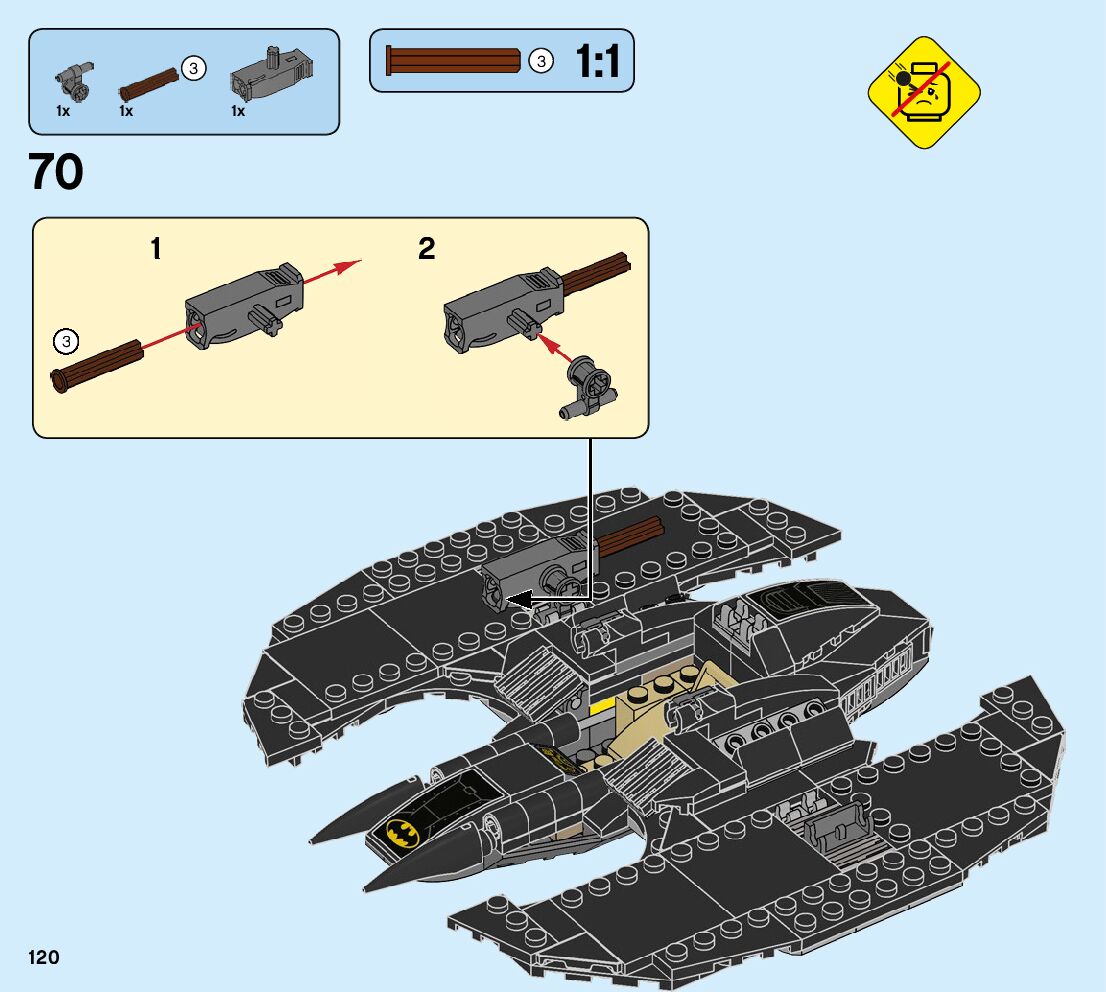 1x 1x 3 1x

3 1:1

70

1 2

3

120