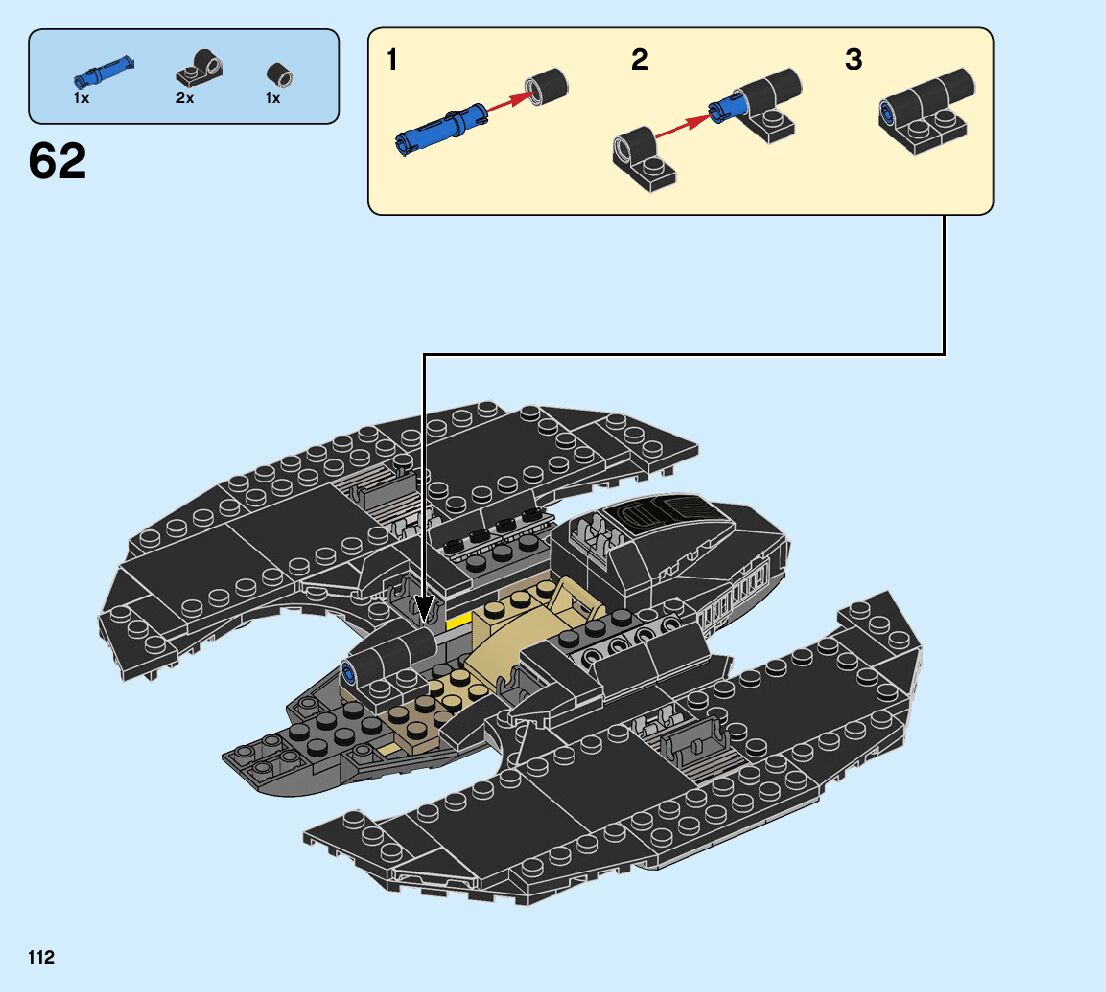 1x 2x 1x

62

1 2 3

112