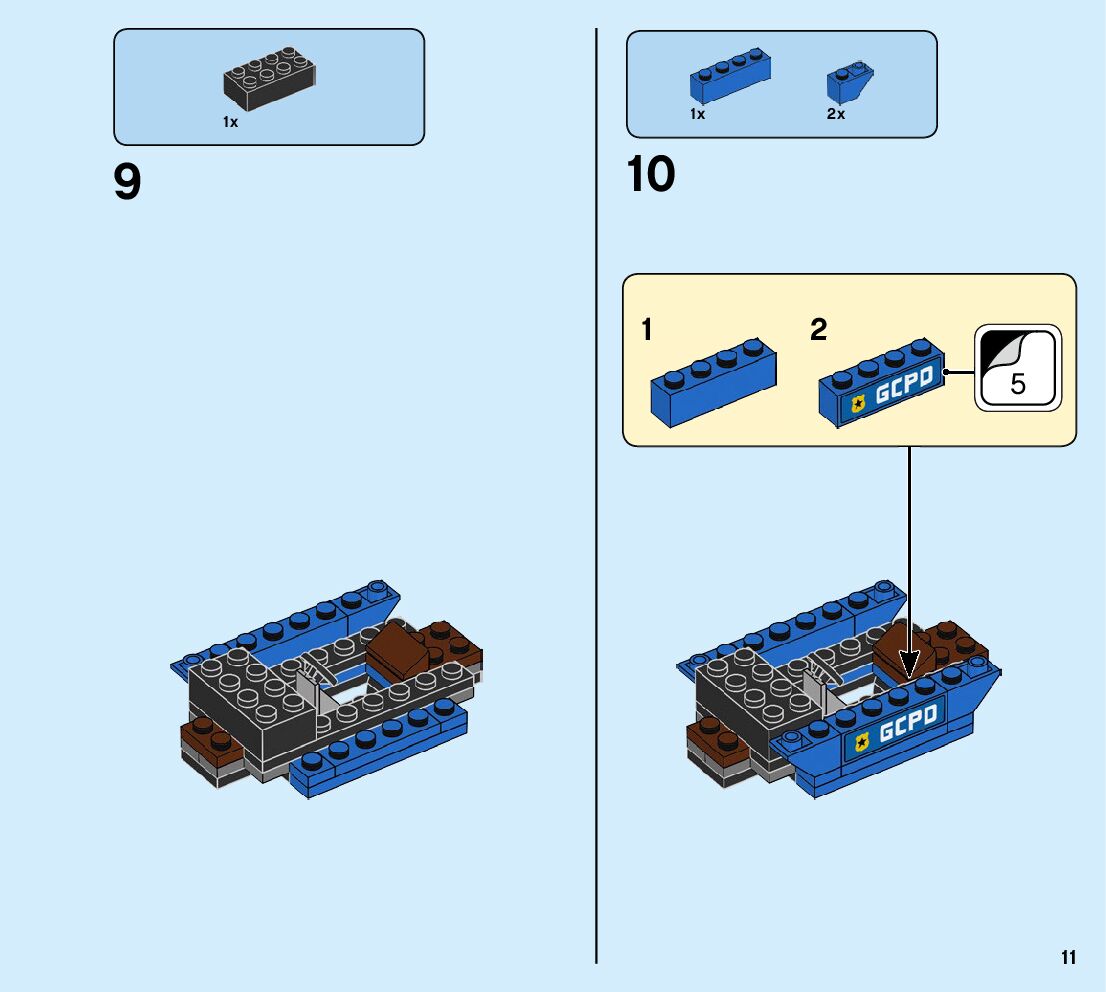 1x

9

1x 2x

10

1

2

GCPD

5

GCPD

11