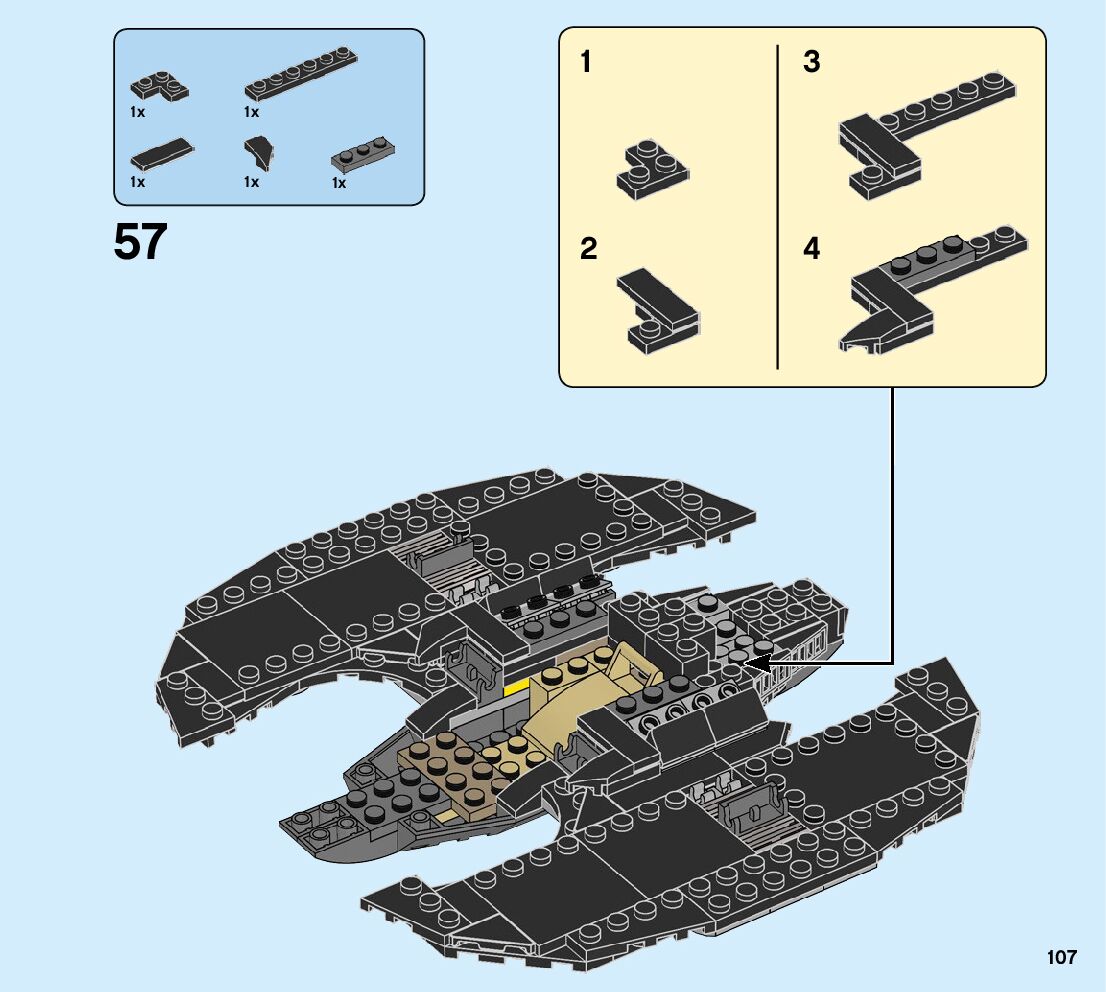 1x
1x
1x
1x
1x

57

1
2
3
4

107