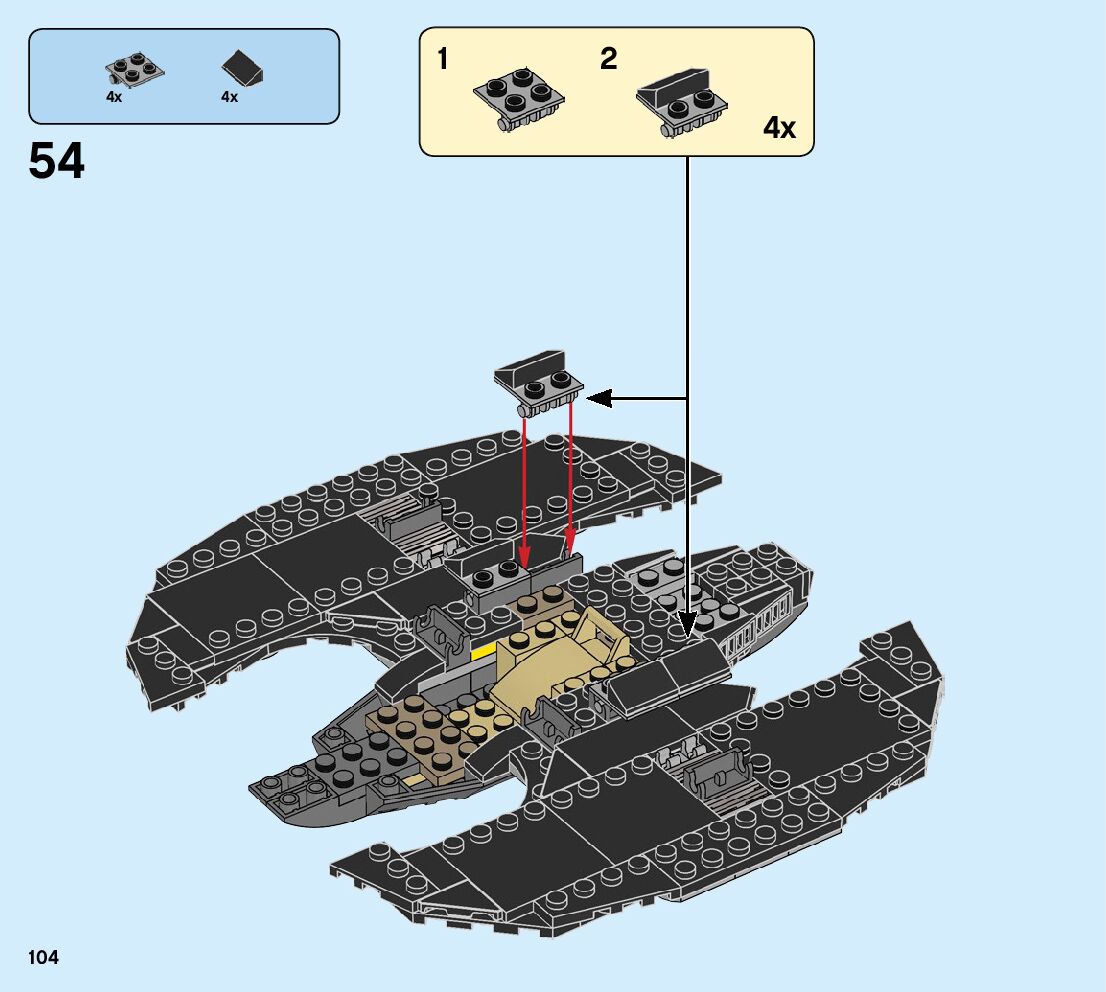 4x 4x

54

1 2

4x

104