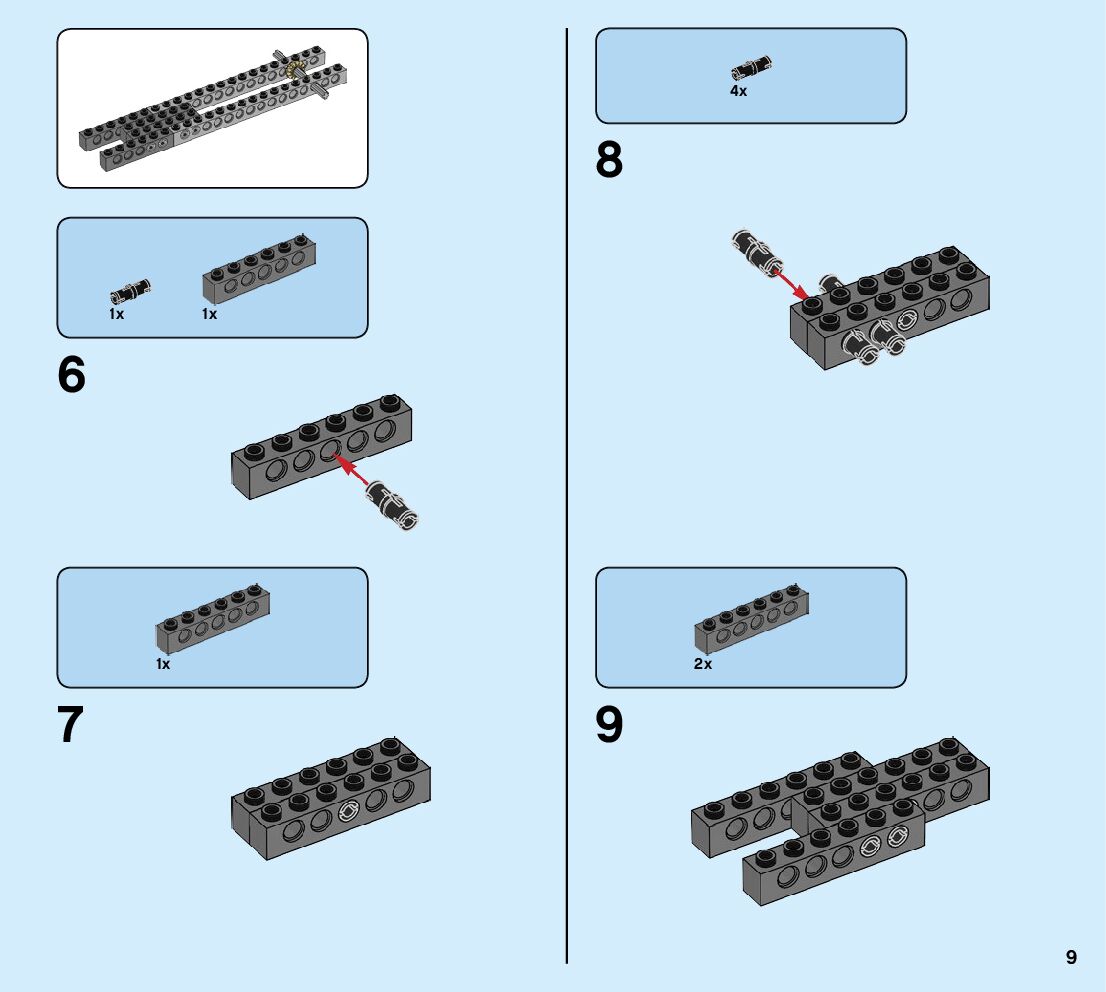 1x
1x

6

1x

7

4x

8

2x

9

9