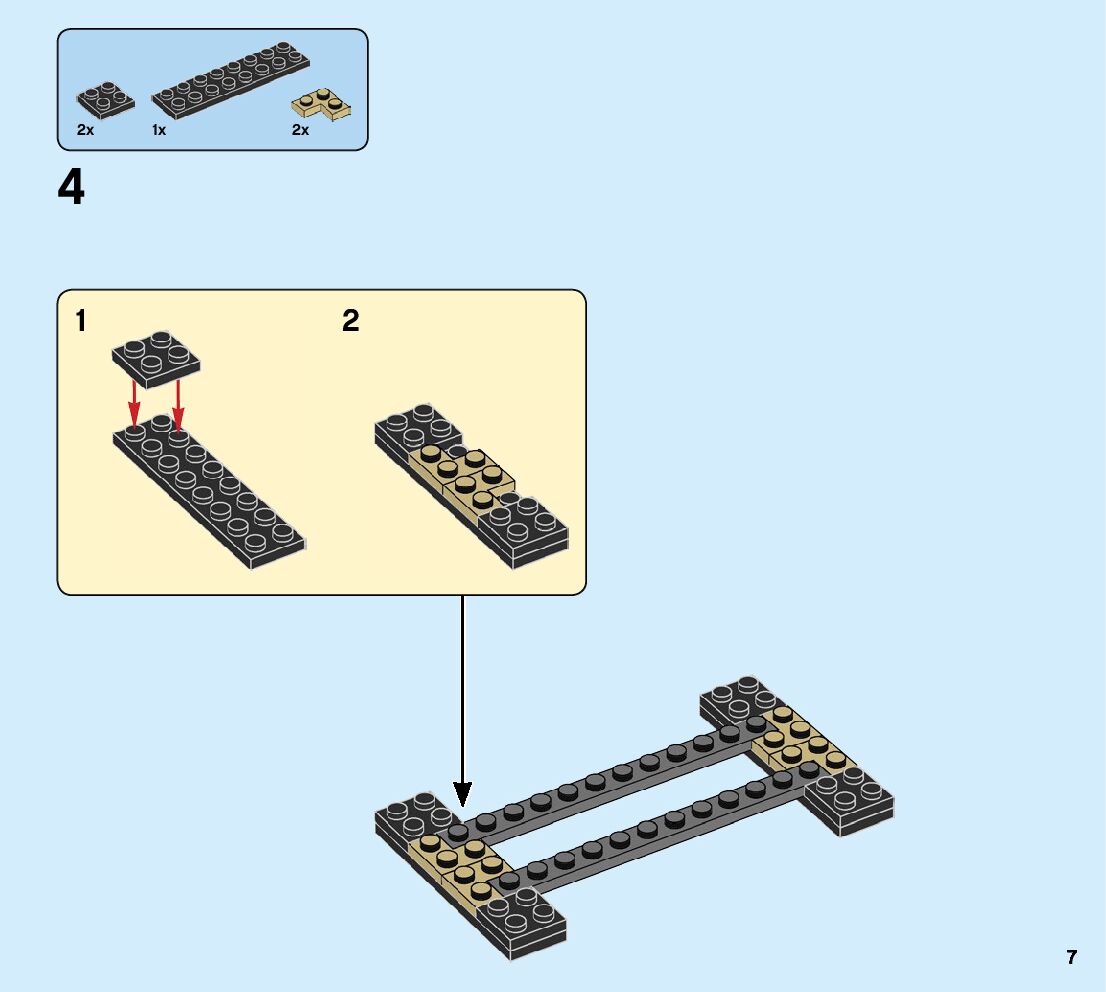 2x 1x 2x

4

1 2

7