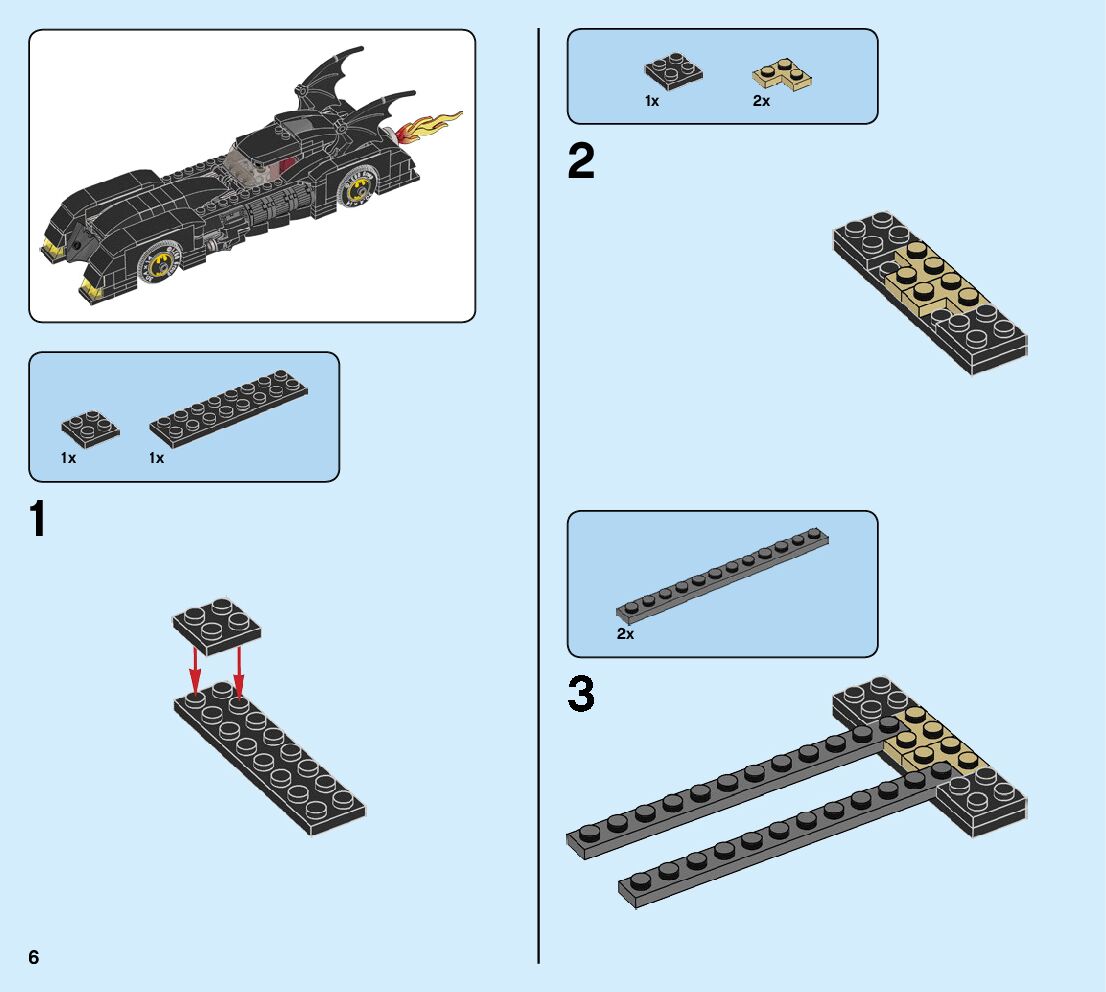 1x 1x

1

6

1x 2x

2

2x

3