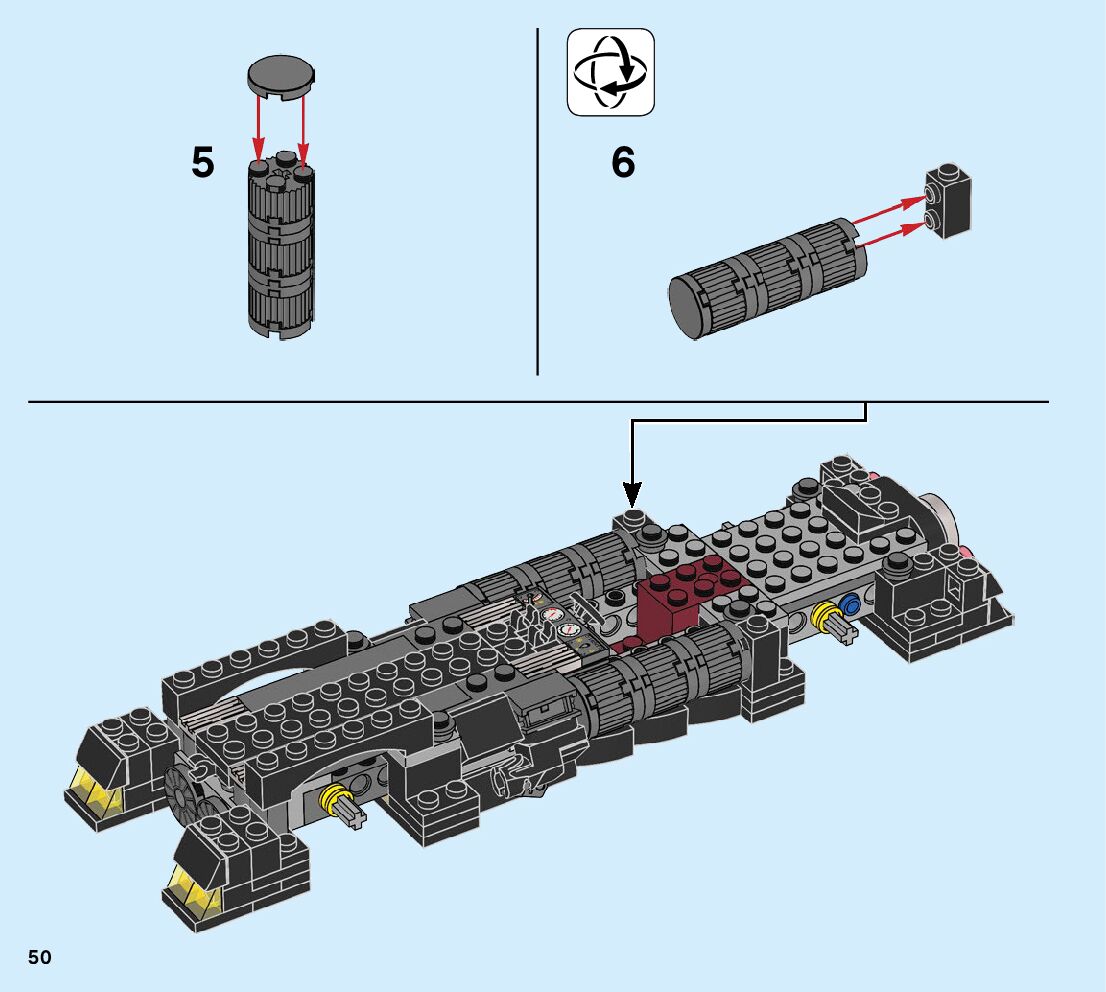 5

6

50