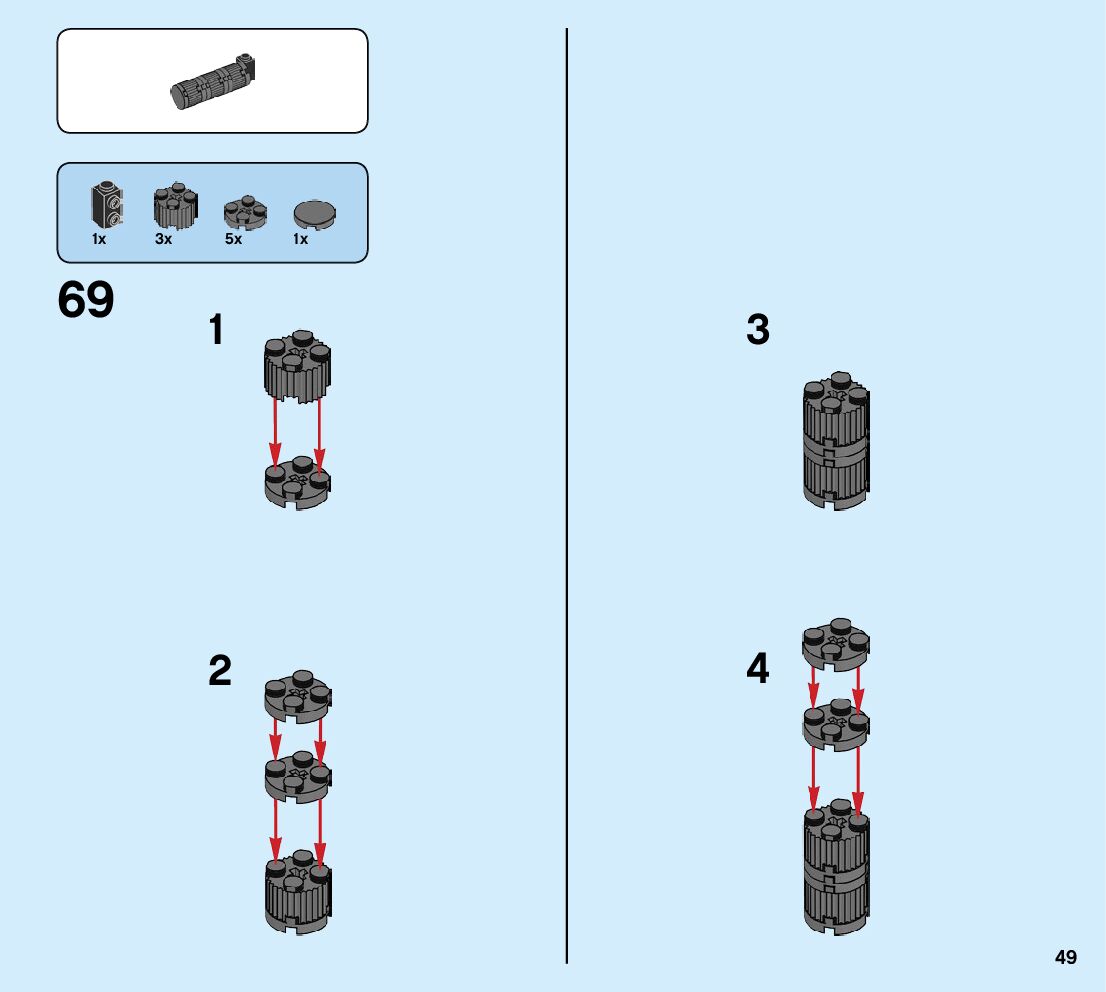 1x 3x 5x 1x

69

1

2

3

4

49