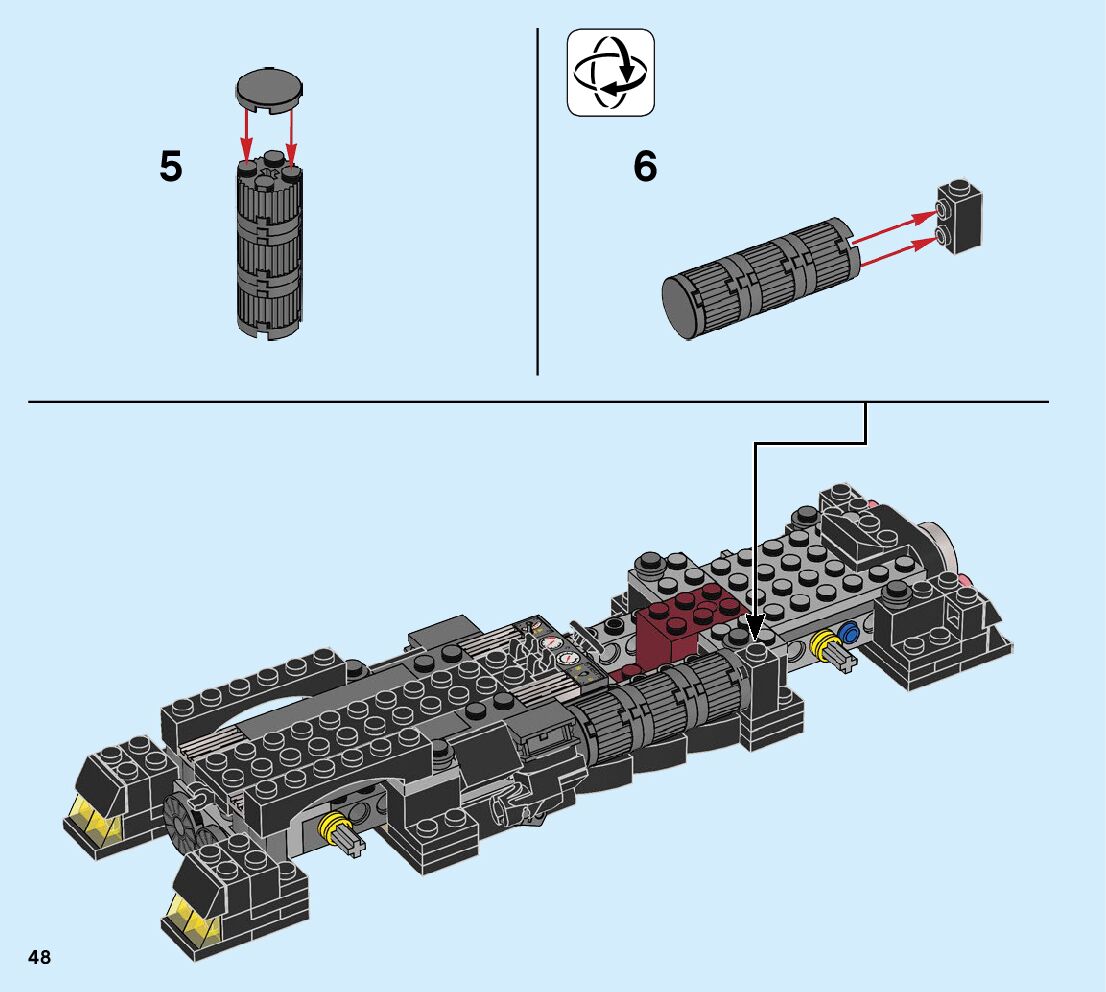 5

6

48