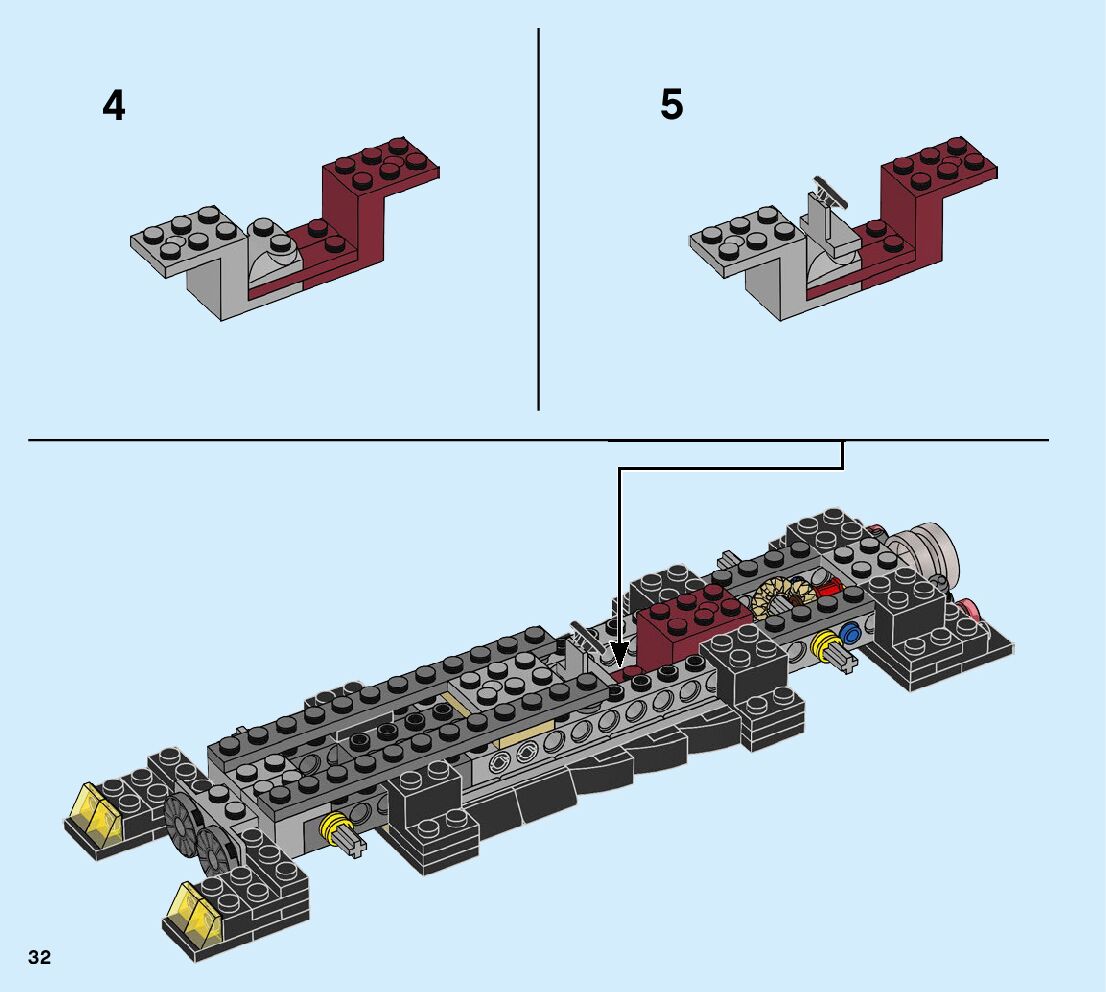 4

5

32