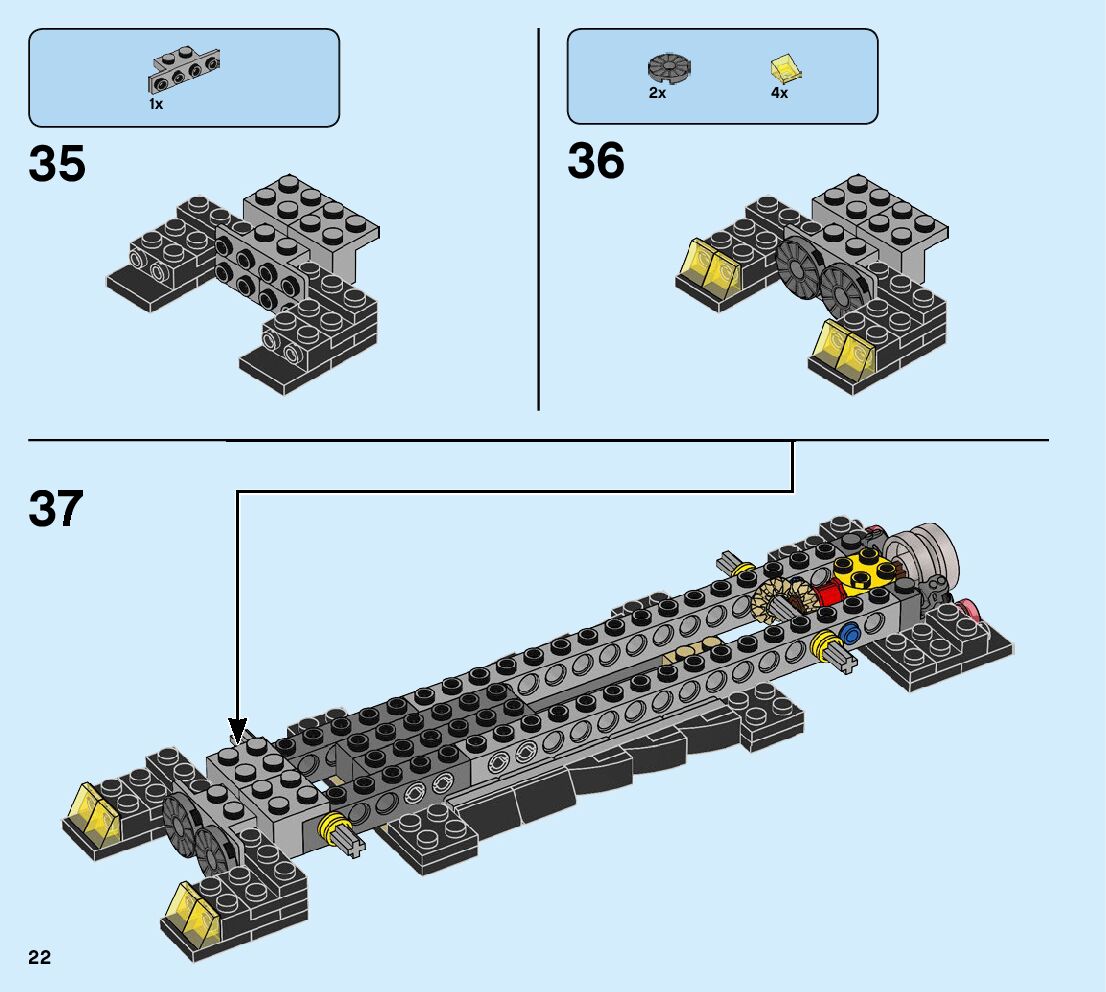 1x

35

2x 4x

36

37

22