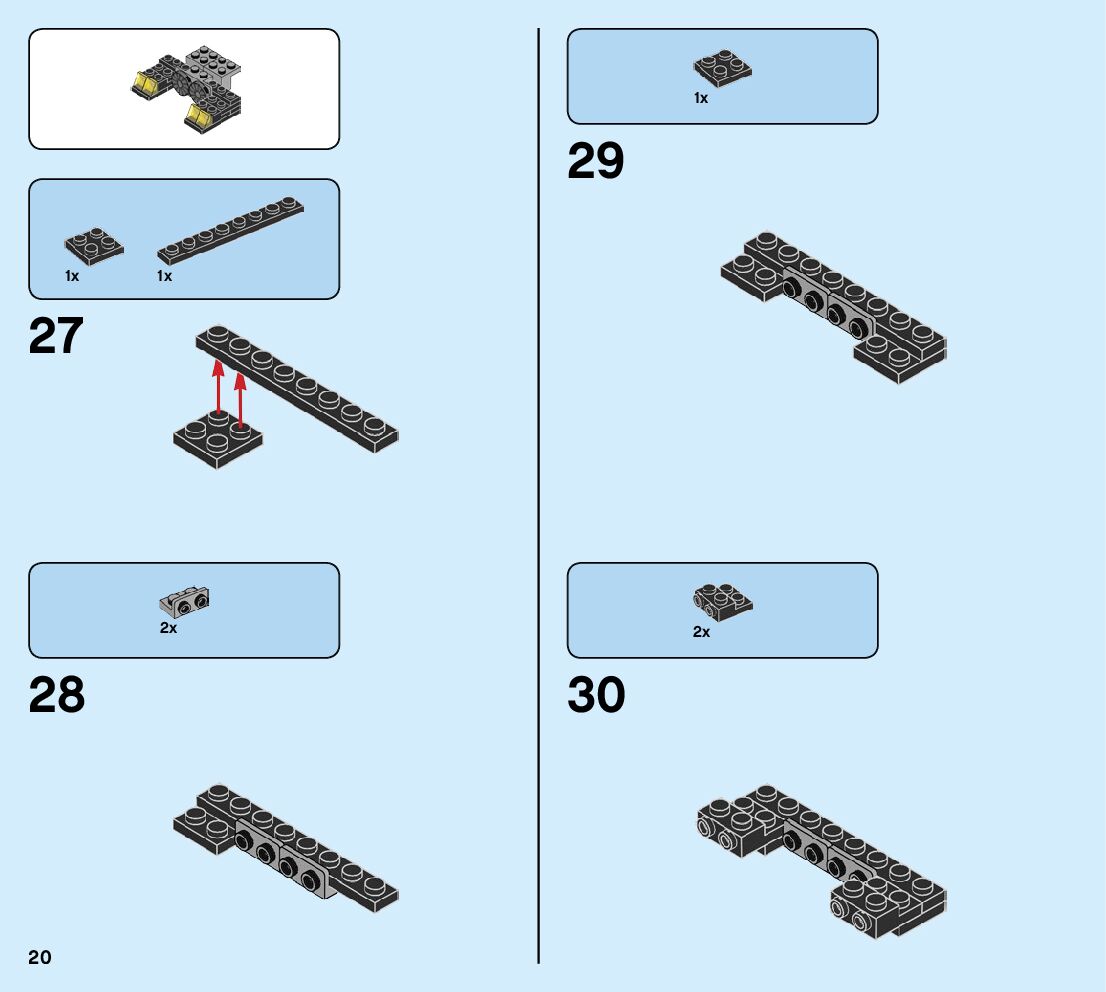 1x 1x

27

2x

28

20

1x

29

2x

30